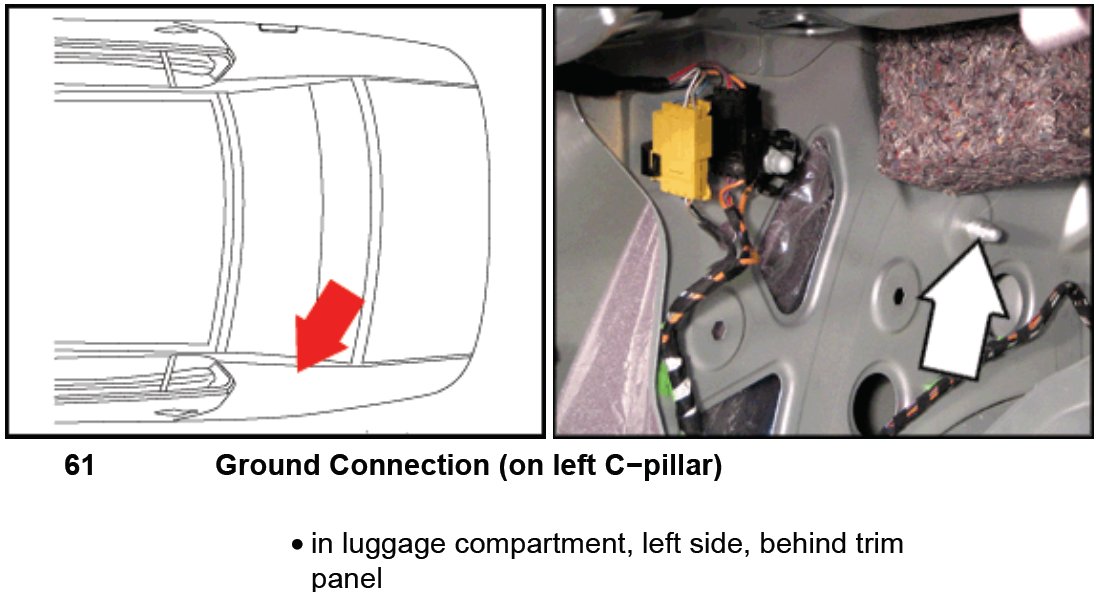 61 Ground Connection (on left C−pillar)

• in luggage compartment, left side, behind trim panel