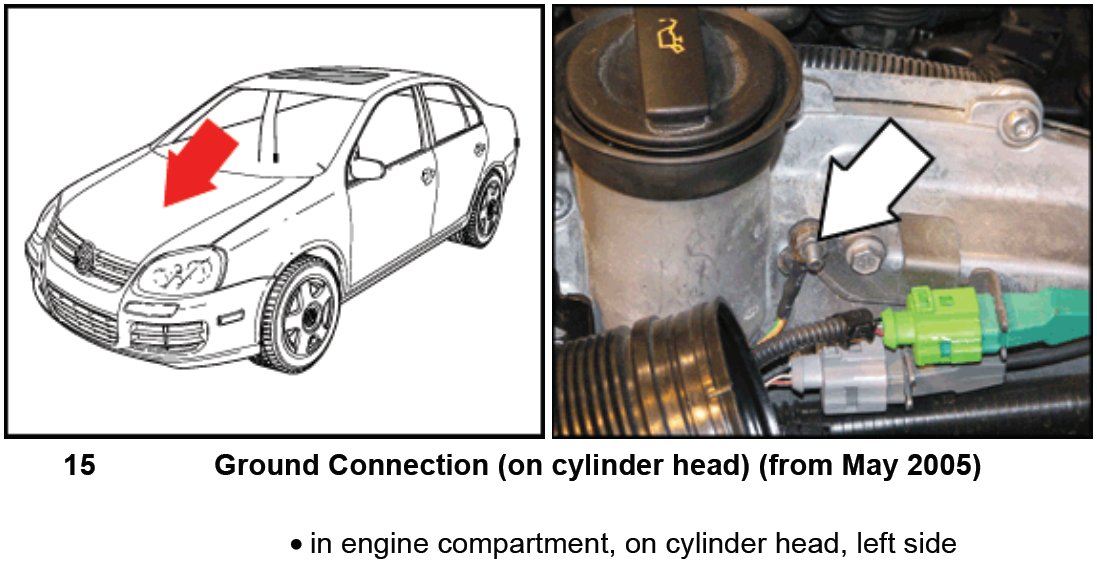 15 Ground Connection (on cylinder head) (from May 2005)

• in engine compartment, on cylinder head, left side