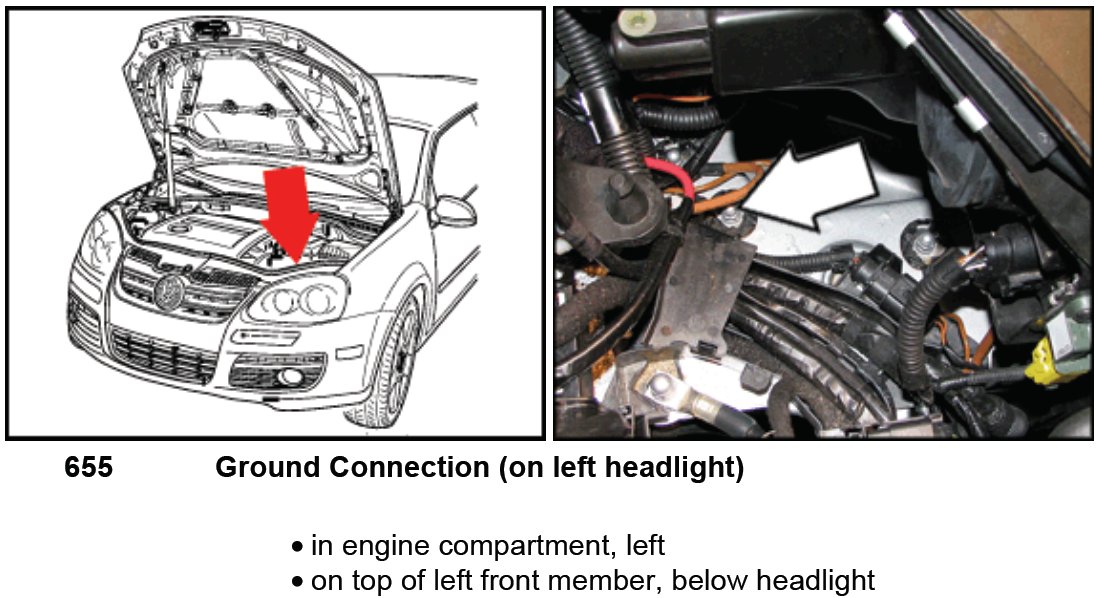 655 Ground Connection (on left headlight)

• in engine compartment, left
• on top of left front member, below headlight