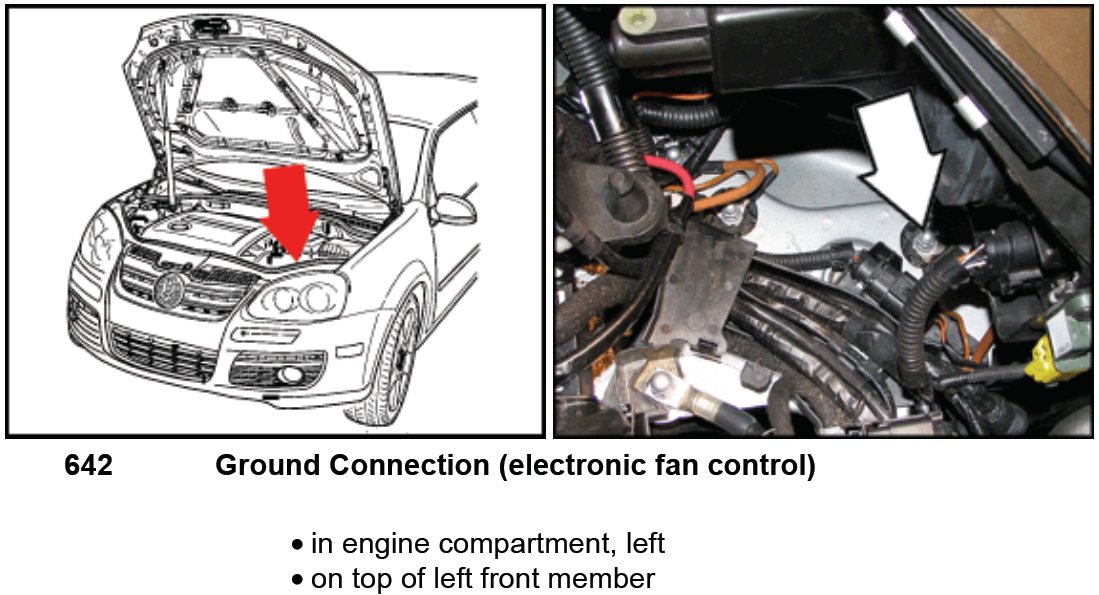 642 Ground Connection (electronic fan control)

• in engine compartment, left
• on top of left front member