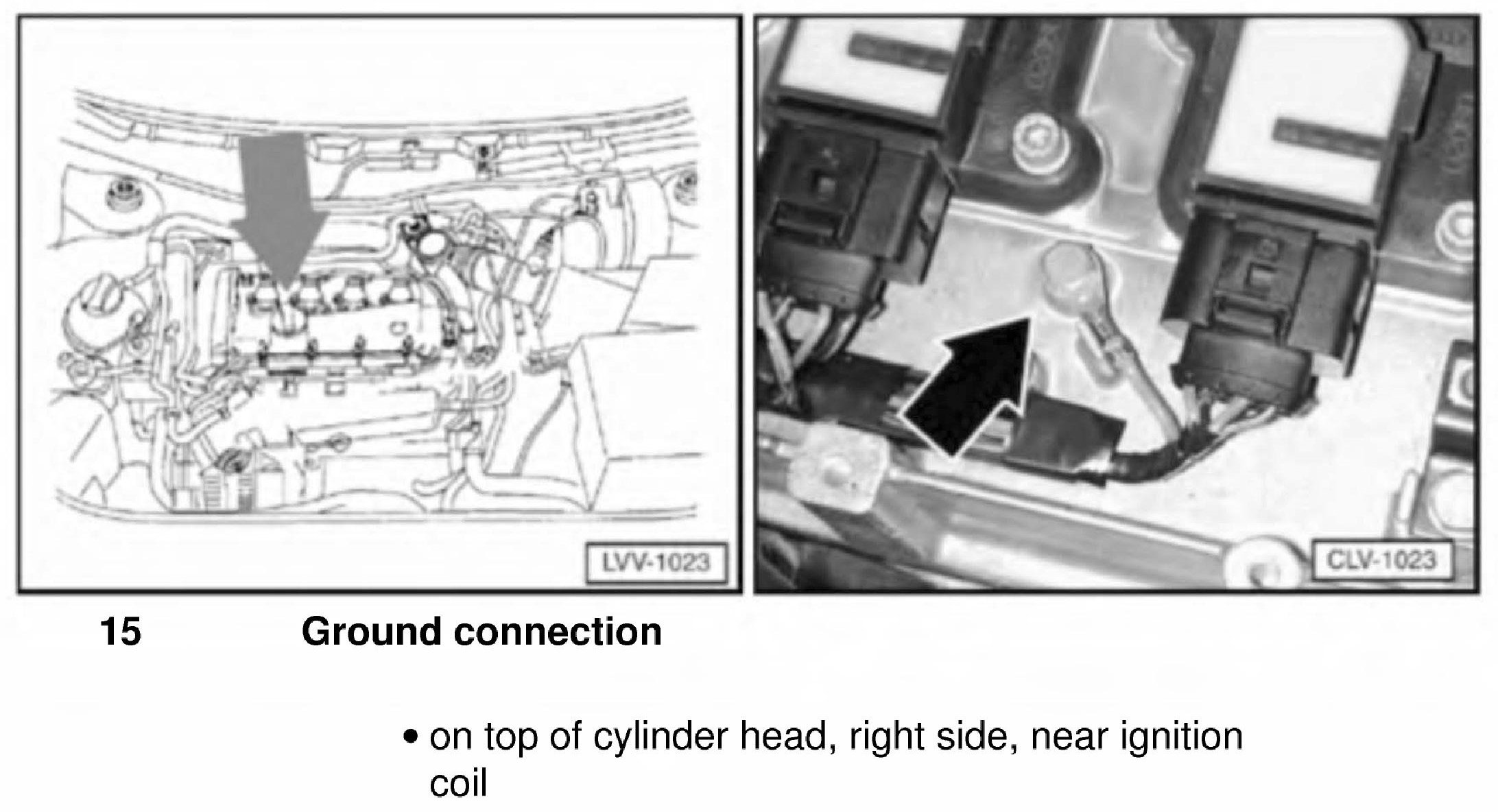 LVV-1023

CLV-1023

15 Ground connection

• on top of cylinder head, right side, near ignition coil