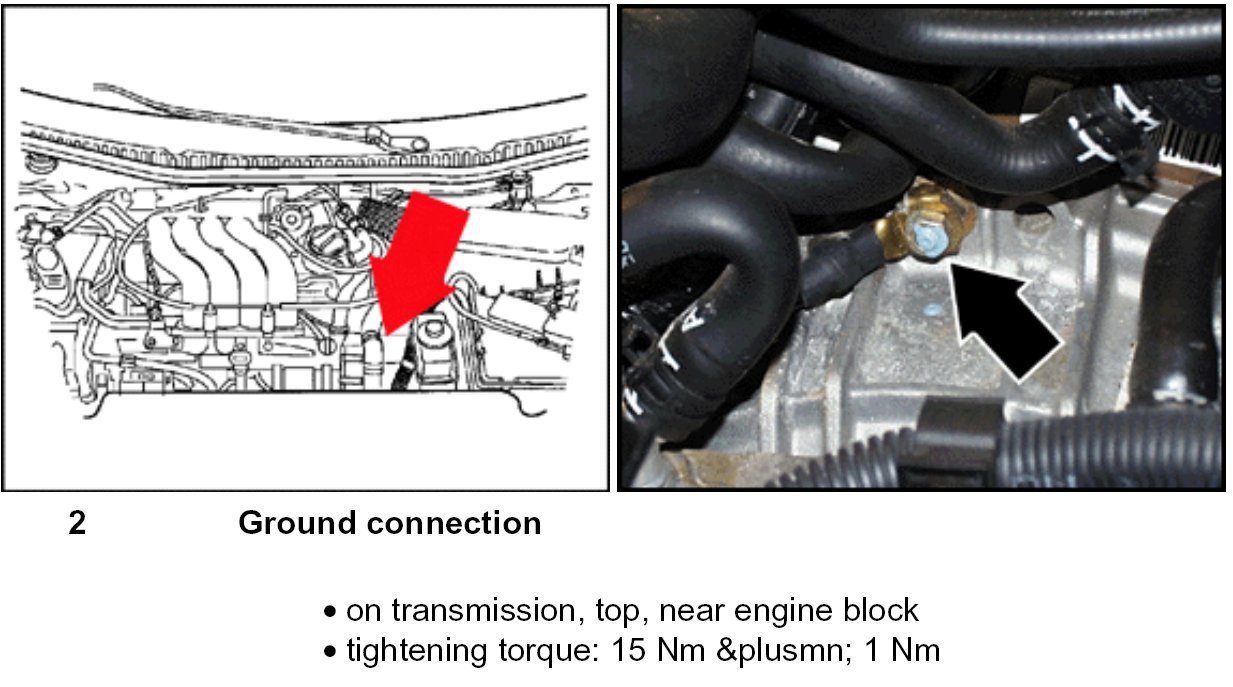 2 Ground connection

• on transmission, top, near engine block
• tightening torque: 15 Nm &plusmn; 1 Nm