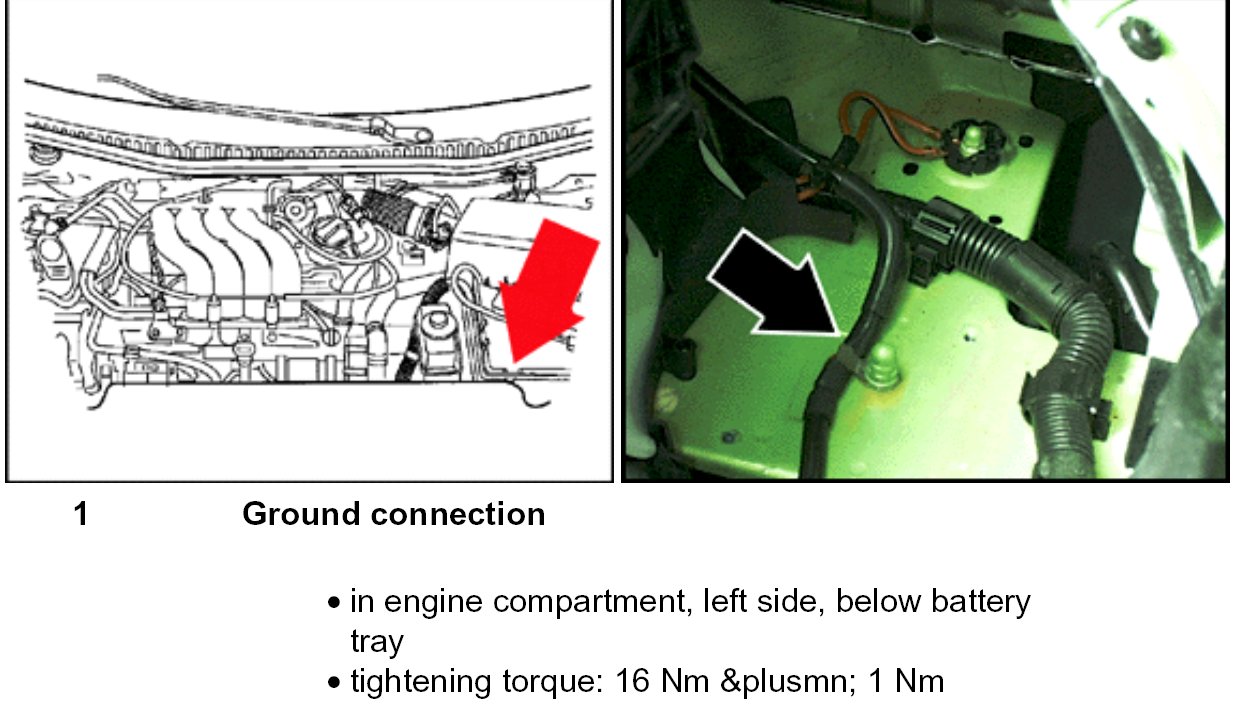 1 Ground connection

• in engine compartment, left side, below battery tray
• tightening torque: 16 Nm &plusmn; 1 Nm