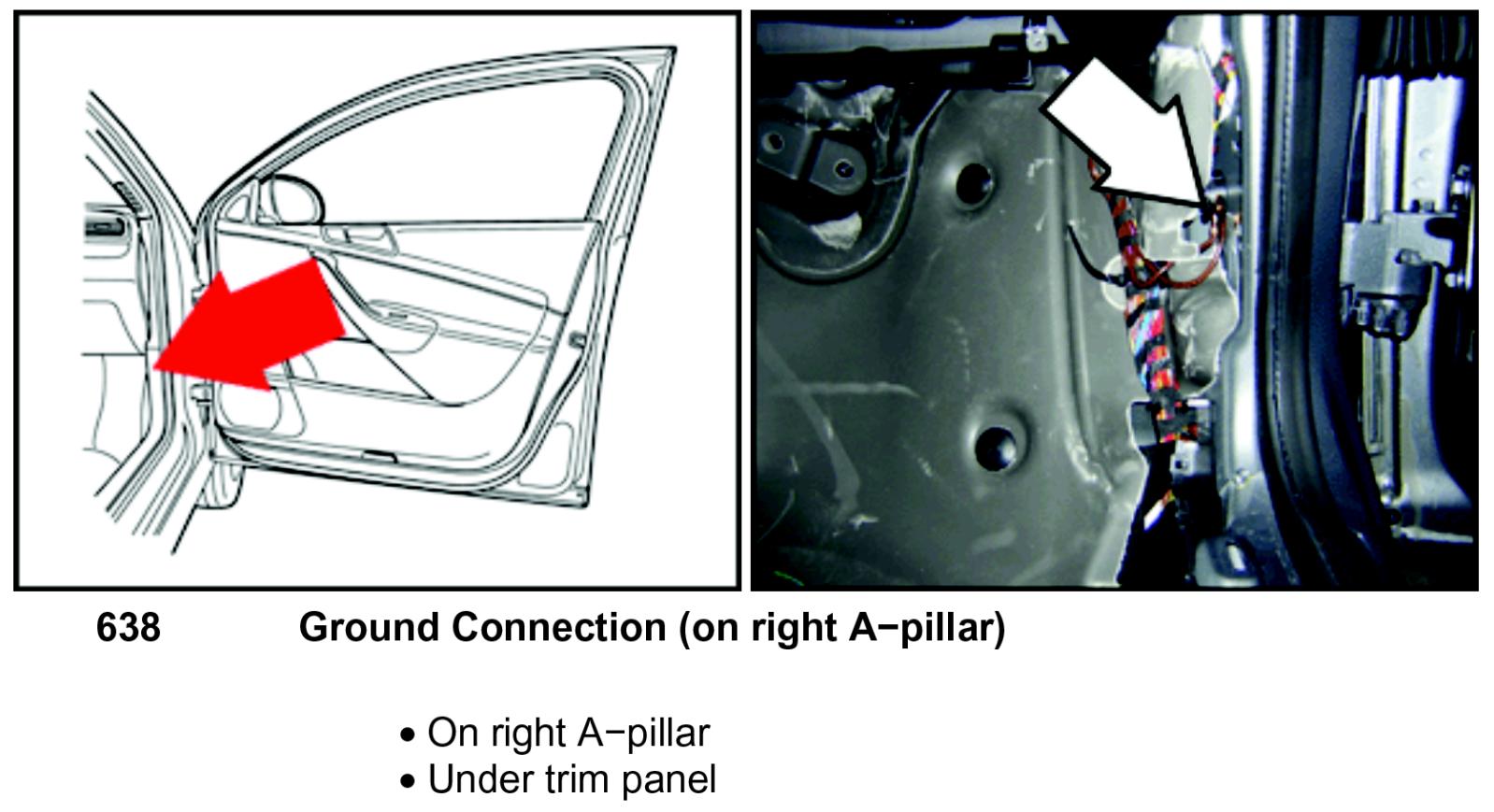 638 Ground Connection (on right A−pillar)

• On right A−pillar
• Under trim panel