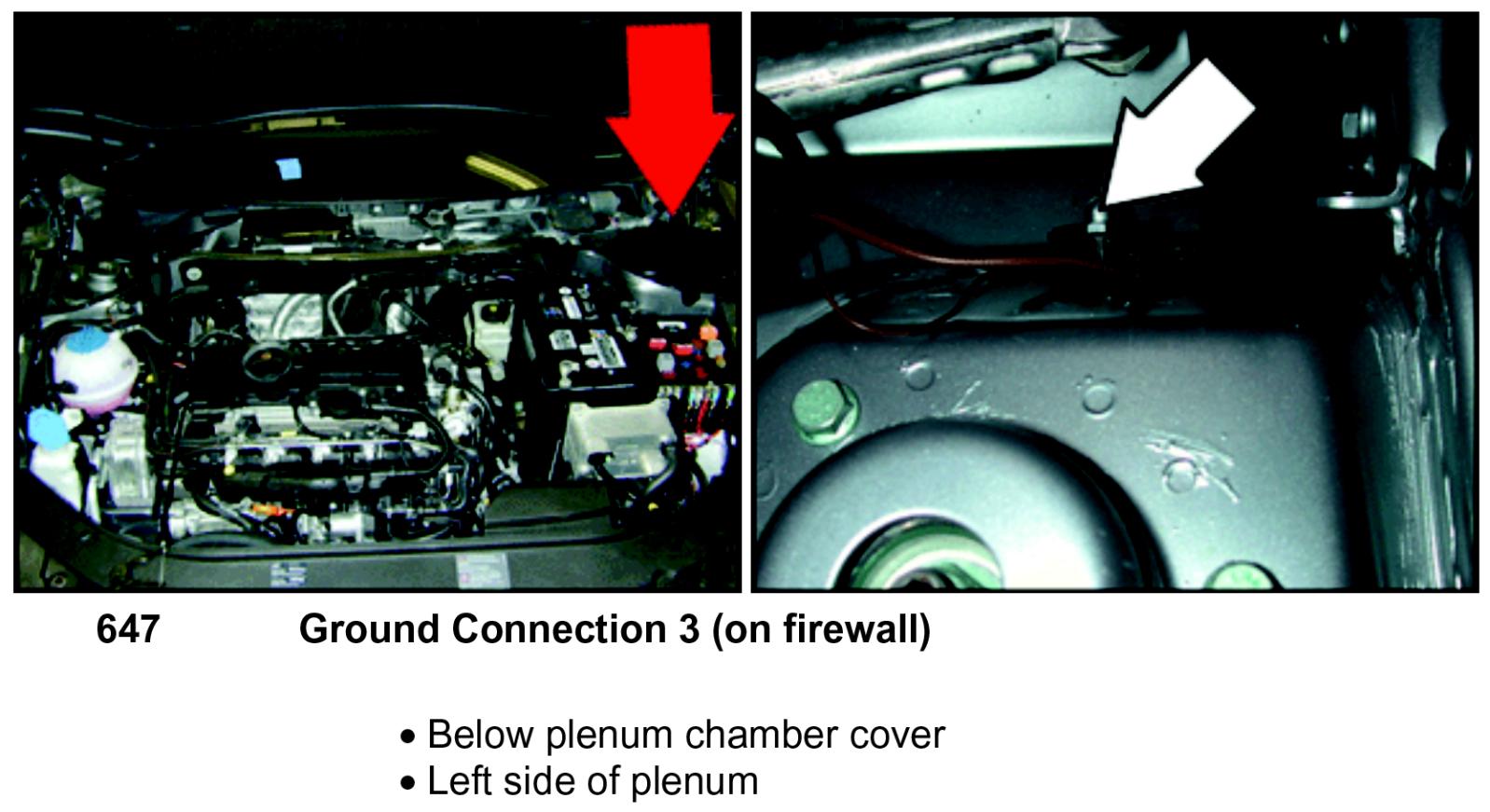 647 Ground Connection 3 (on firewall)

• Below plenum chamber cover
• Left side of plenum