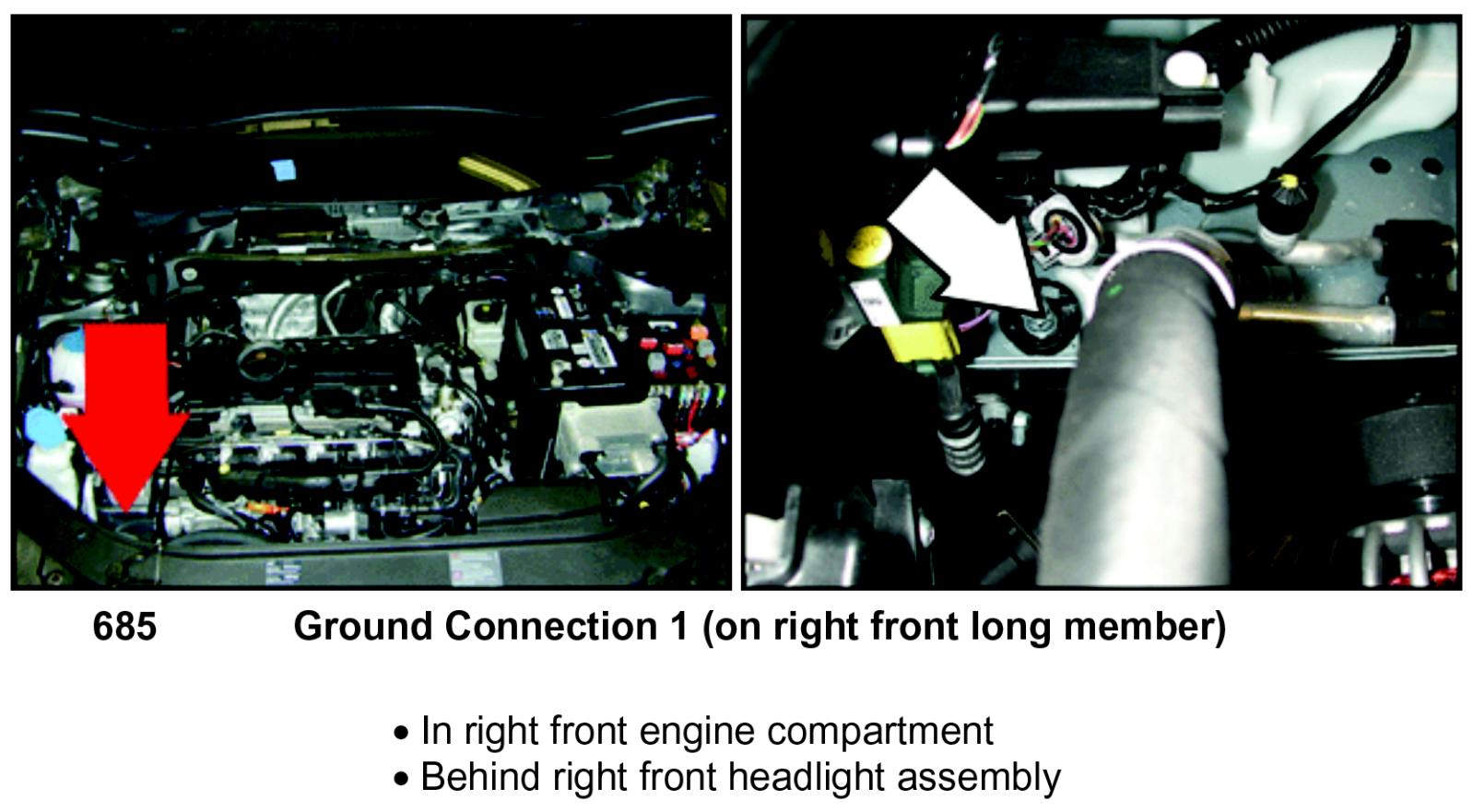 685 Ground Connection 1 (on right front long member)

• In right front engine compartment
• Behind right front headlight assembly