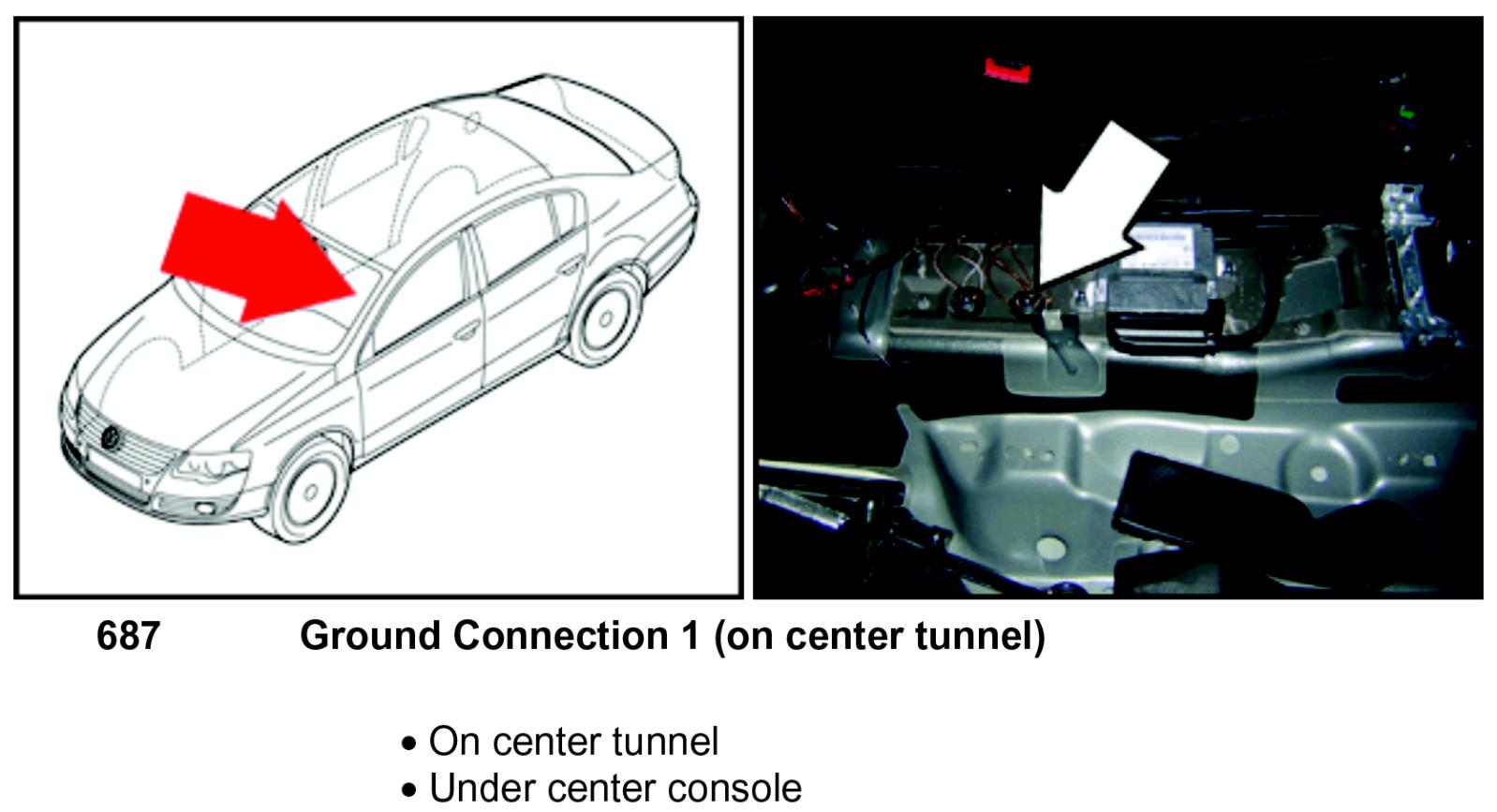 687 Ground Connection 1 (on center tunnel)

• On center tunnel
• Under center console