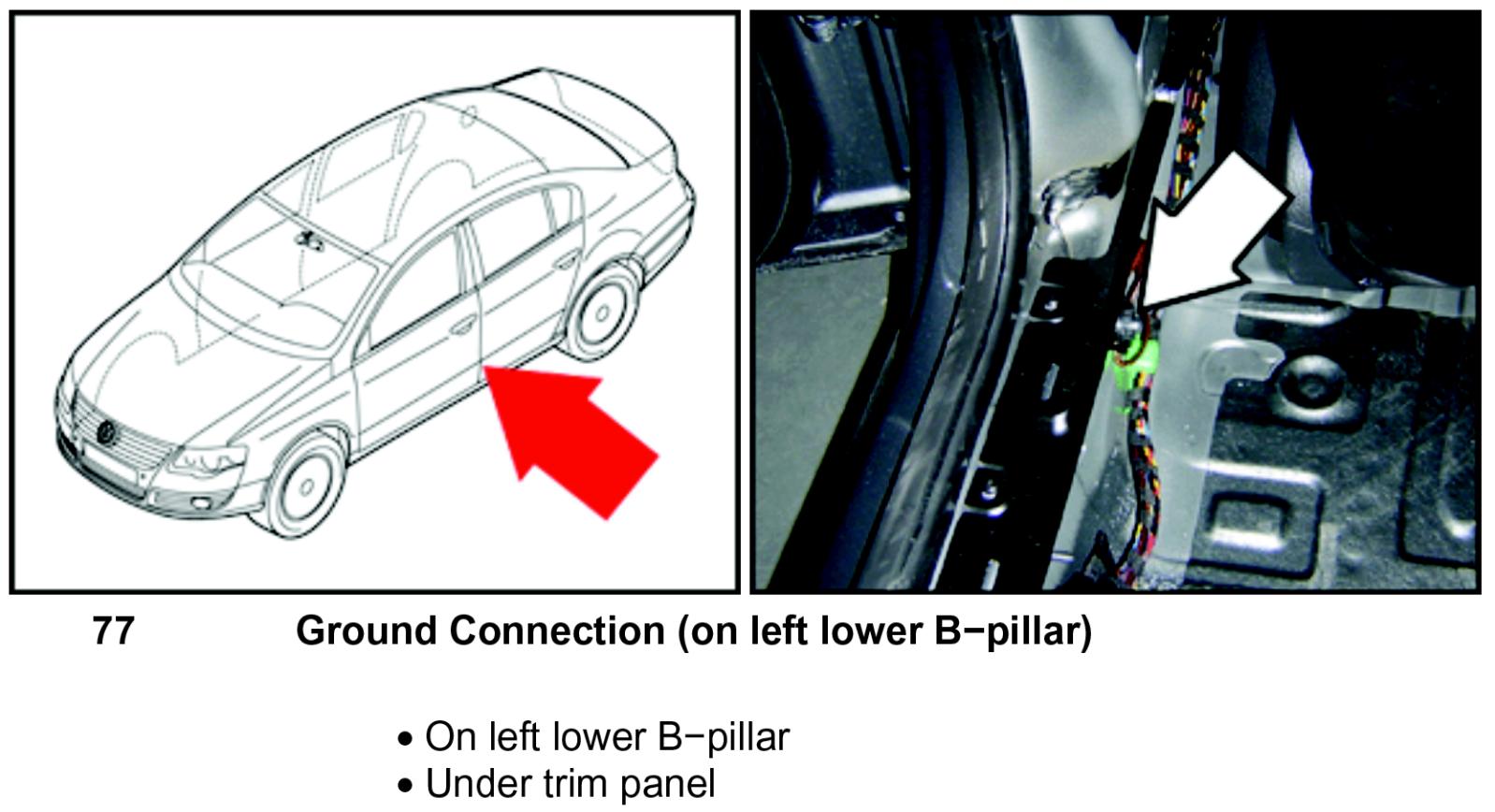 77 Ground Connection (on left lower B−pillar)

• On left lower B−pillar
• Under trim panel