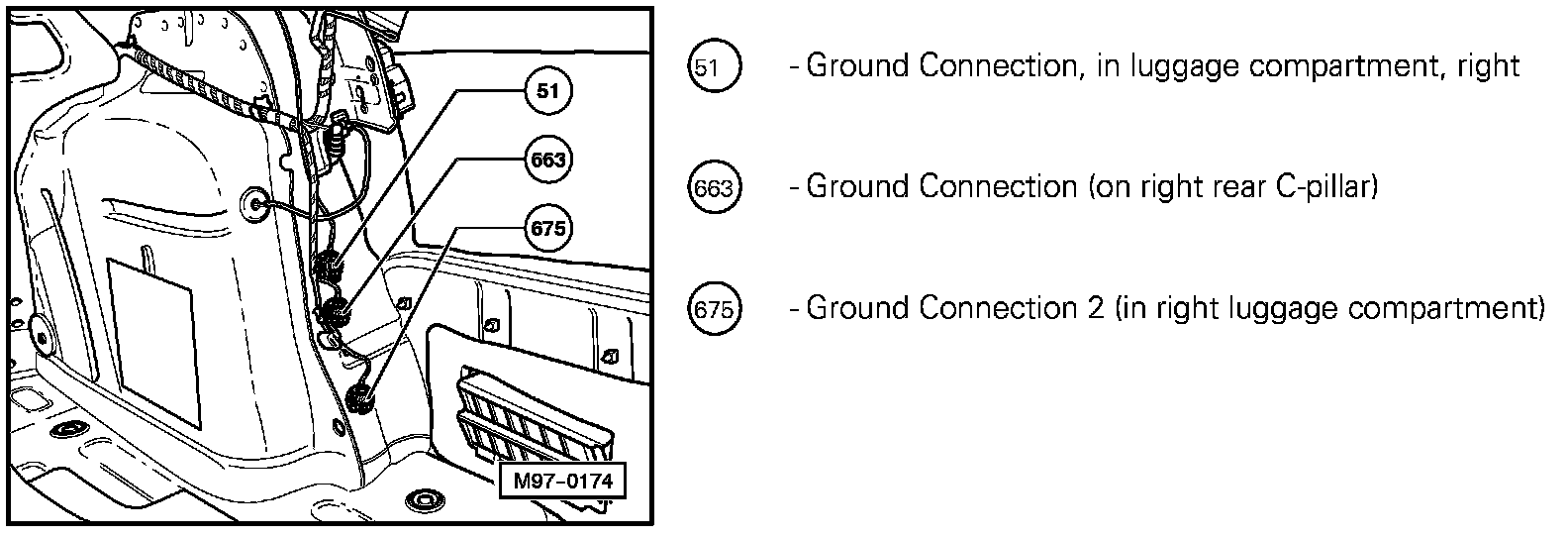 51

663

675

M97-0174

51 - Ground Connection, in luggage compartment, right

663 - Ground Connection (on right rear C-pillar)

675 - Ground Connection 2 (in right luggage compartment)