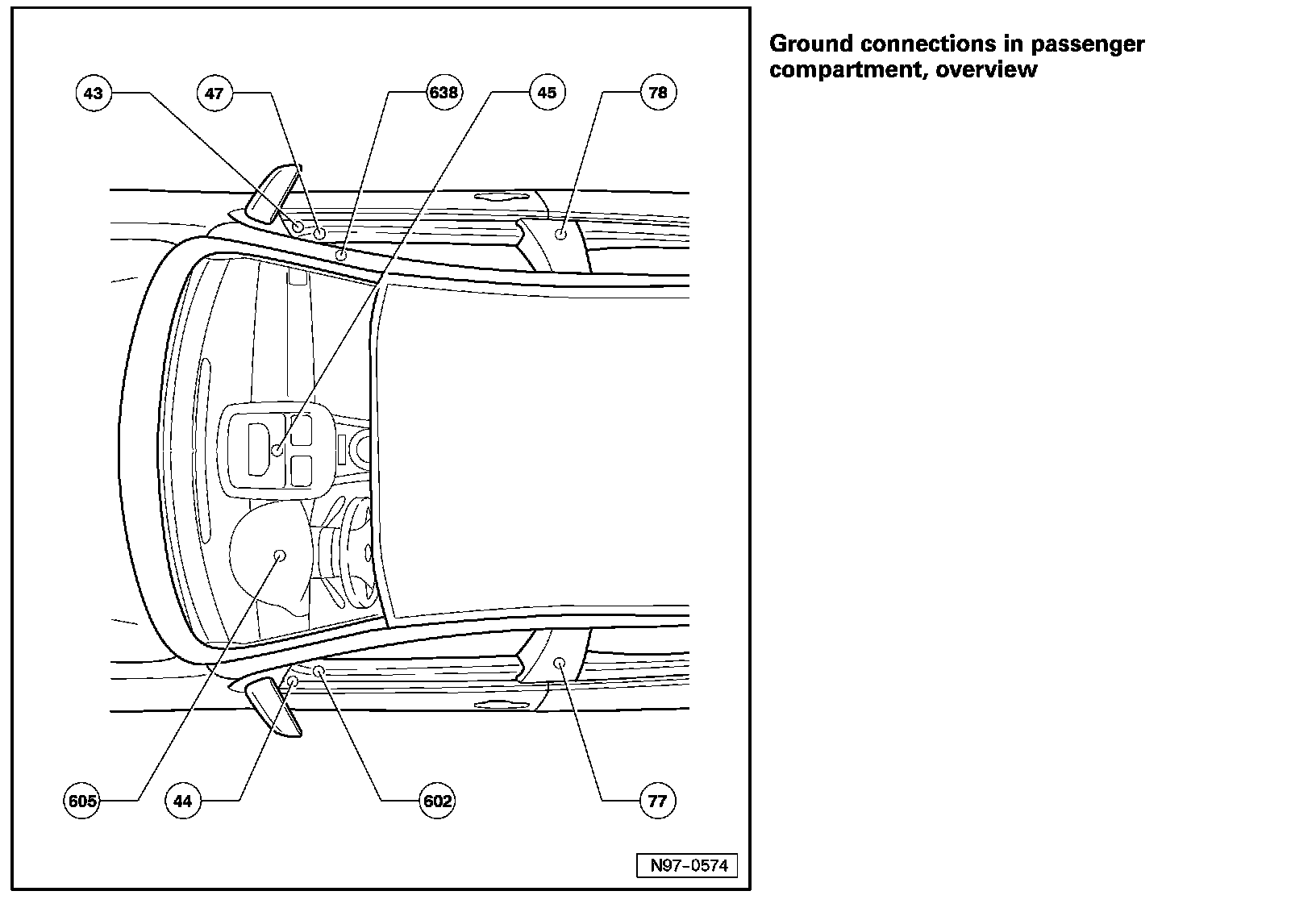 43
47
638
45
78
605
44
602
77
N97-0574

Ground connections in passenger compartment, overview