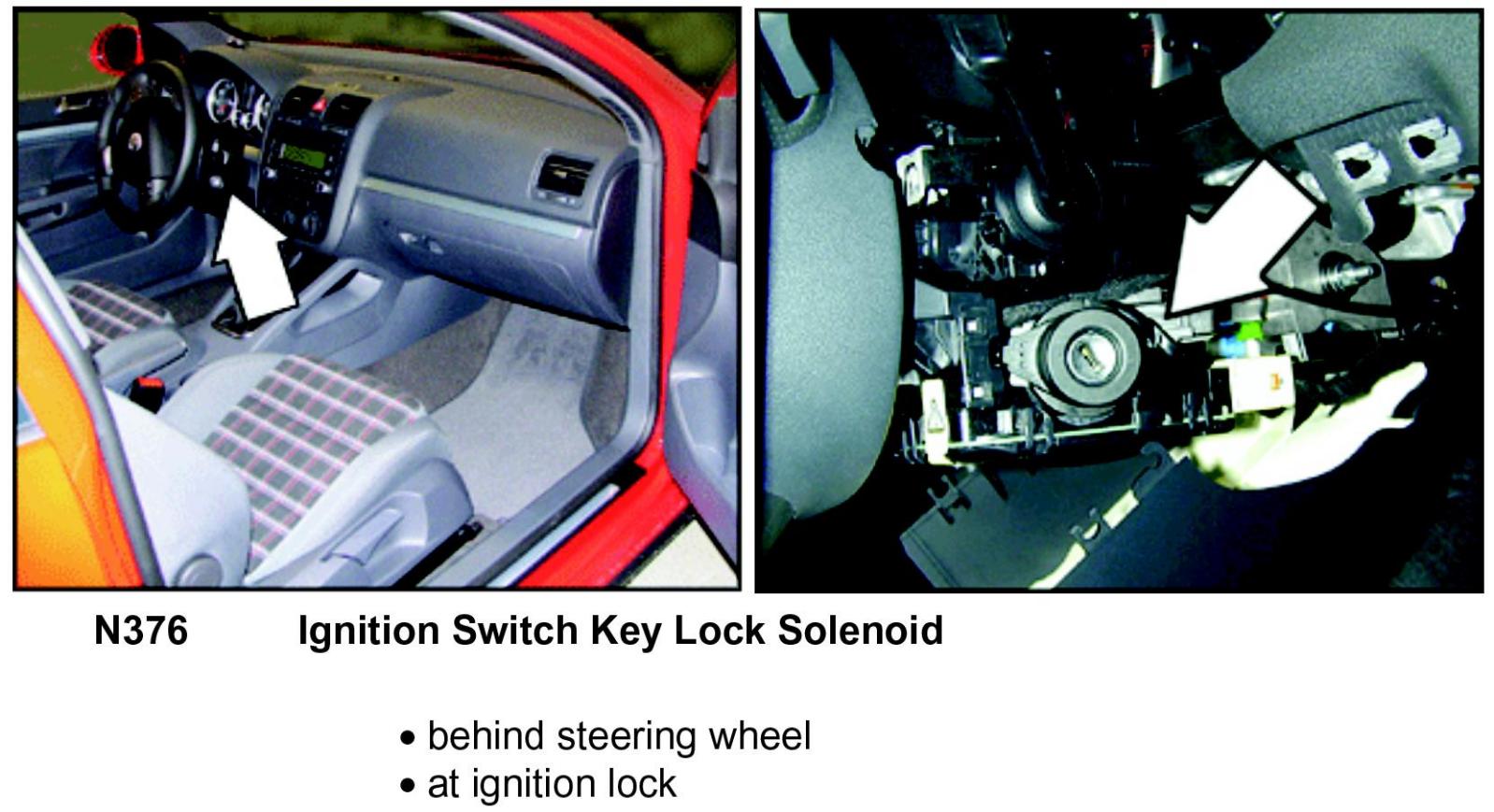 N376 Ignition Switch Key Lock Solenoid

• behind steering wheel
• at ignition lock