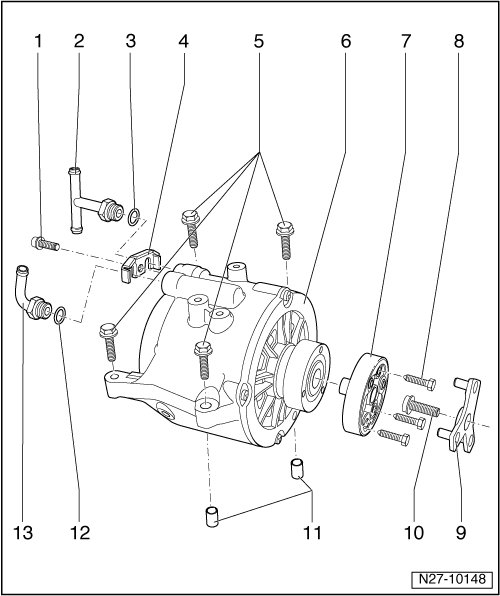 1
2
3
4
5
6
7
8
13
12
11
10
9
N27-10148