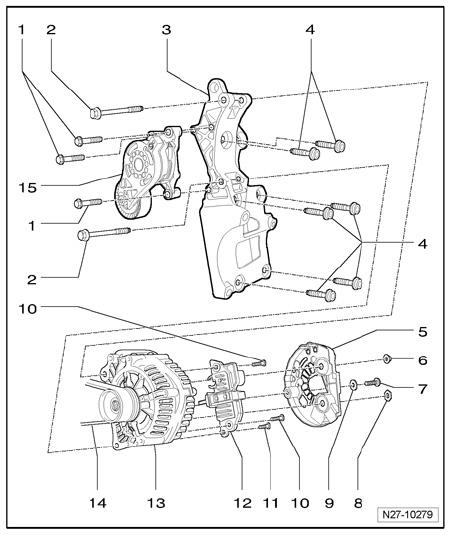 1
2
3
4
15
1
2
4
10
5
6
7
14
13
12
11
10
9
8
N27-10279