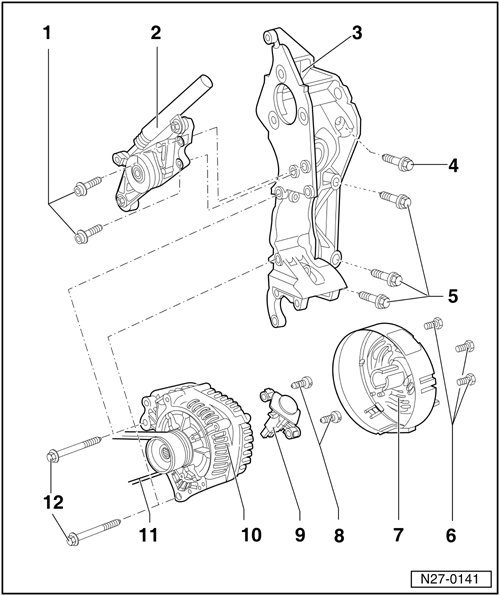 1
2
3
4
5
12
11
10
9
8
7
6
N27-0141