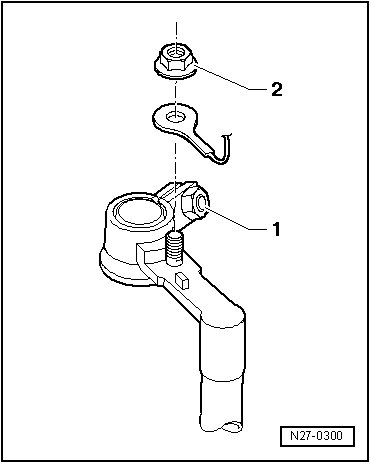 2

1

N27-0300