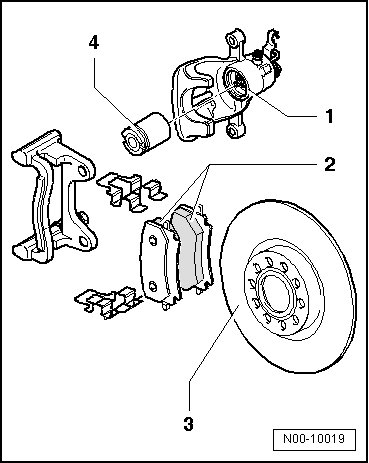 4
1
2
3
N00-10019