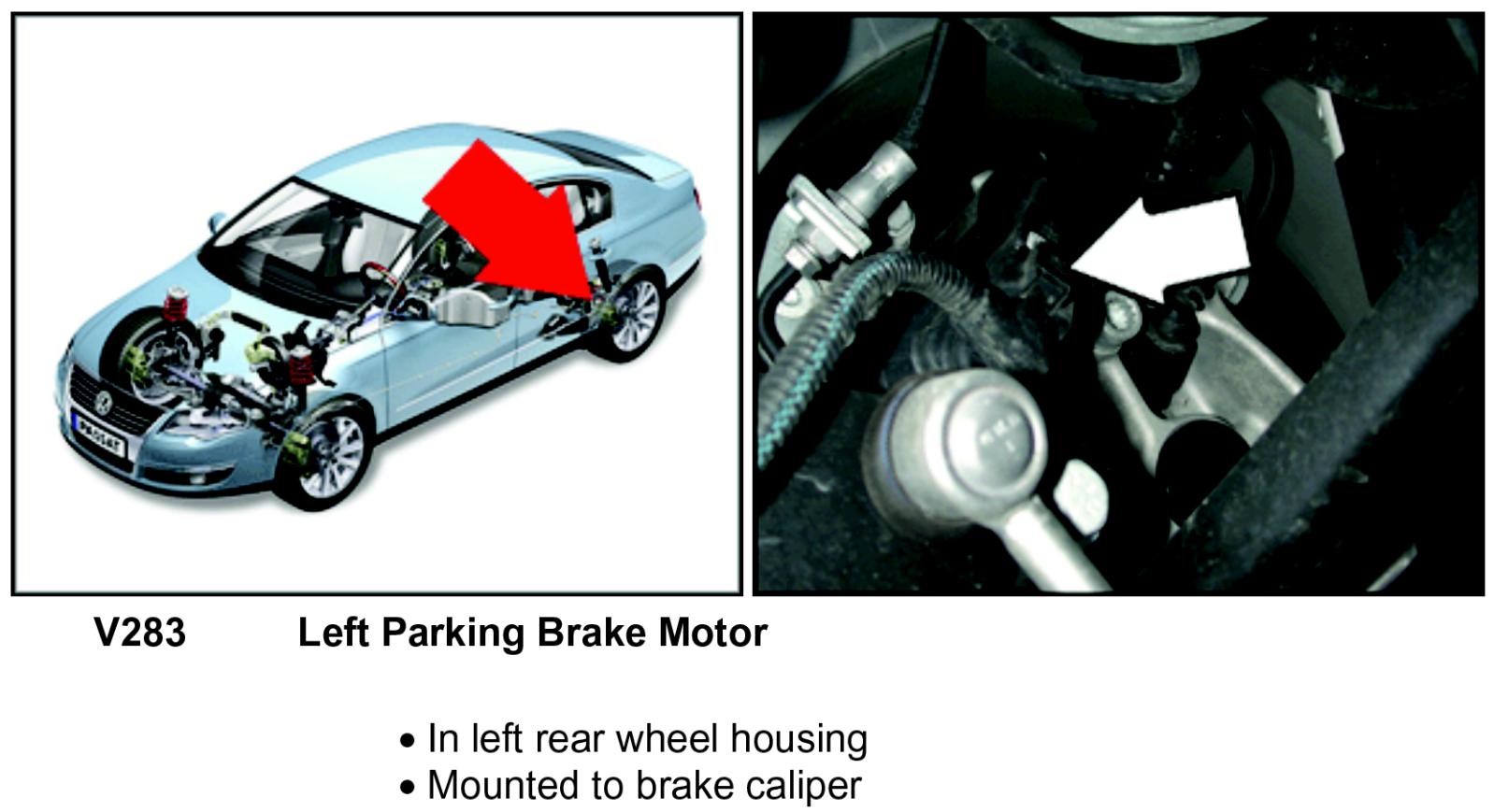 PASSAT

V283 Left Parking Brake Motor

• In left rear wheel housing
• Mounted to brake caliper