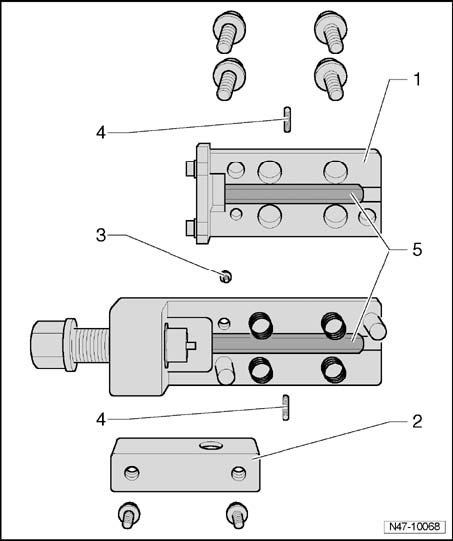 1
4
3
5
4
2
N47-10068