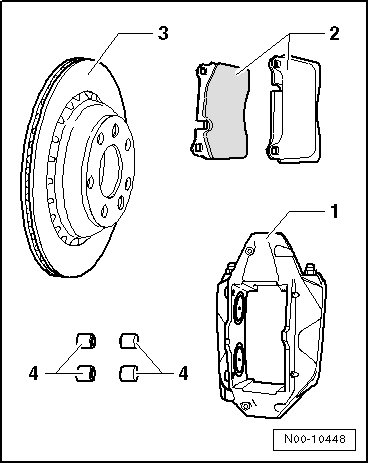 3
2
1
4
4
N00-10448