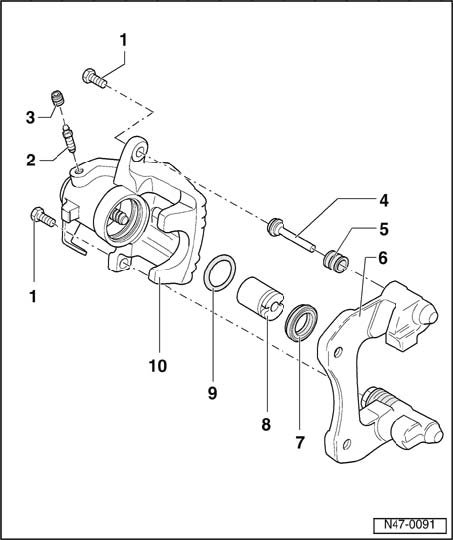 1
3
2
4
5
6
1
10
9
8
7
N47-0091