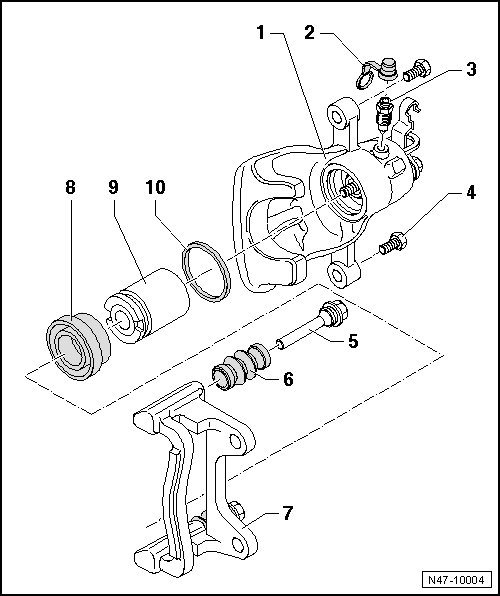 1
2
3
8
9
10
4
5
6
7
N47-10004