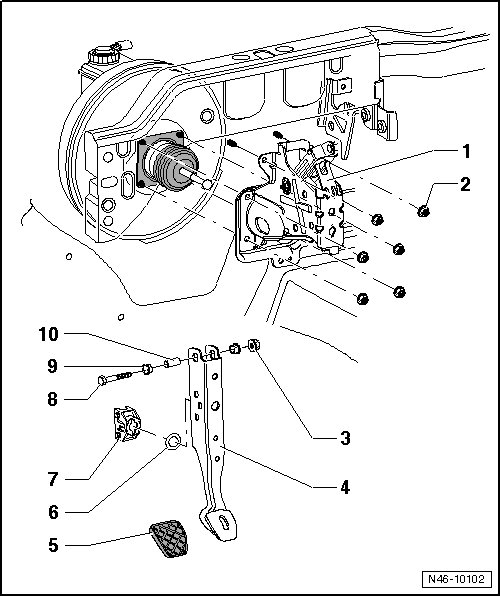 1
2
10
9
8
3
7
4
6
5
N46-10102