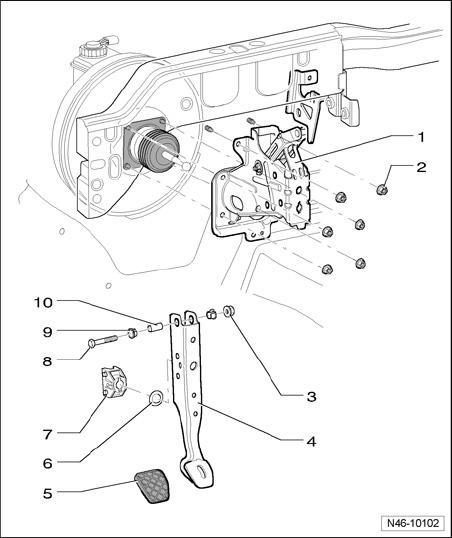 1
2
10
9
8
3
7
4
6
5
N46-10102