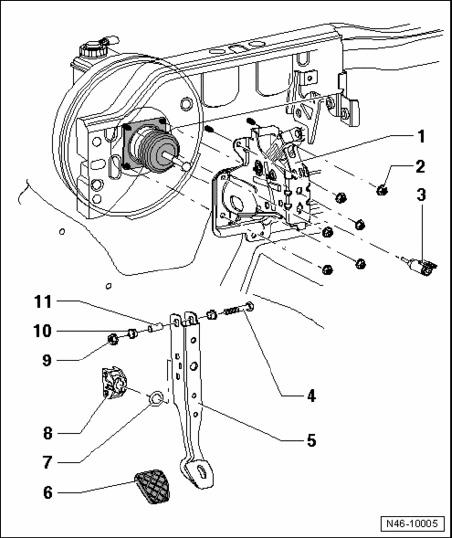 1
2
3
11
10
9
4
8
5
7
6
N46-10005