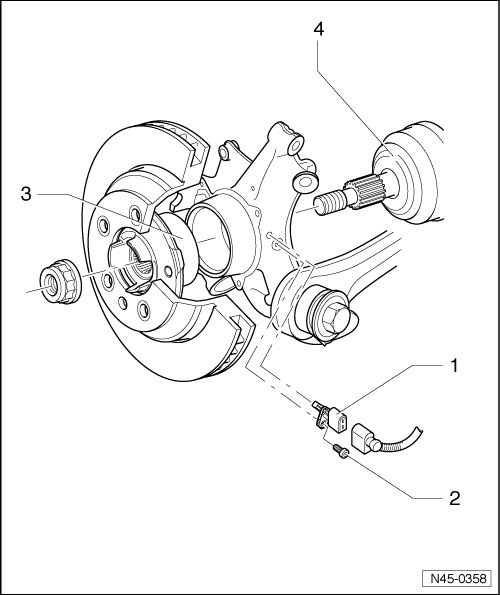 4
3
1
2
N45-0358