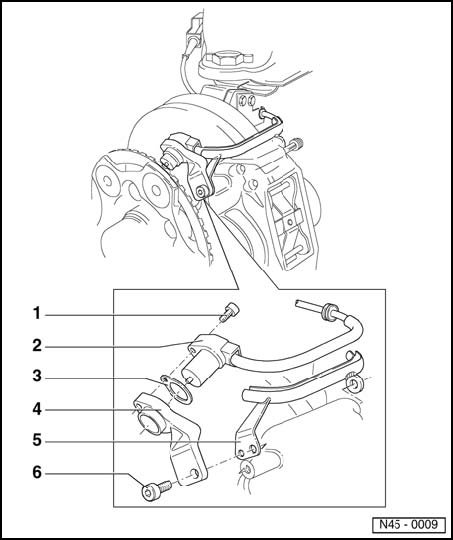 1
2
3
4
5
6
N45 - 0009