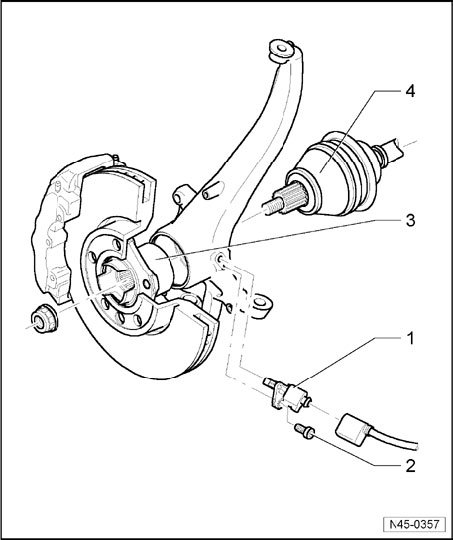 4

3

1

2

N45-0357