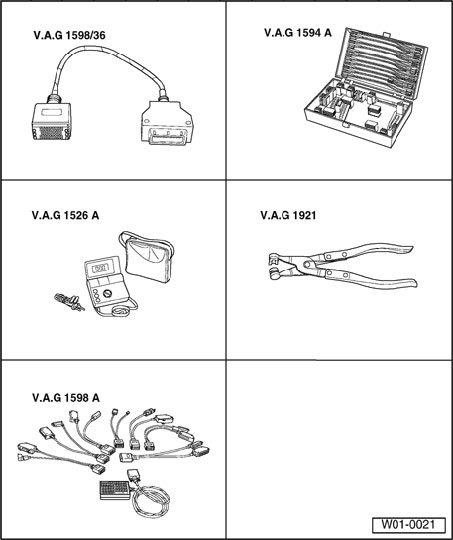 V.A.G 1598/36

V.A.G 1594 A

V.A.G 1526 A

V.A.G 1921

V.A.G 1598 A

W01-0021