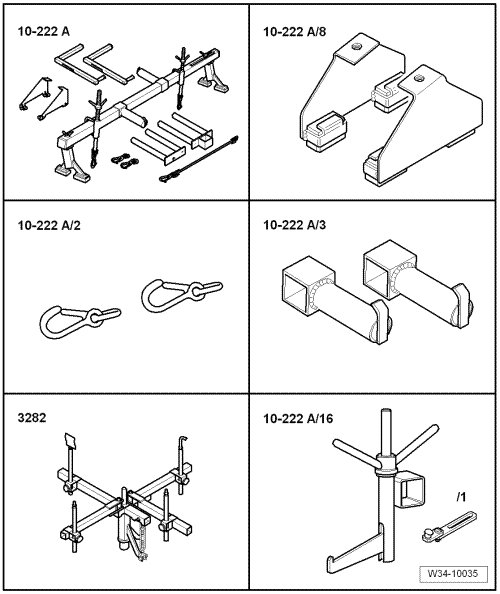 10-222 A

10-222 A/8

10-222 A/2

10-222 A/3

3282

10-222 A/16

/1

W34-10035