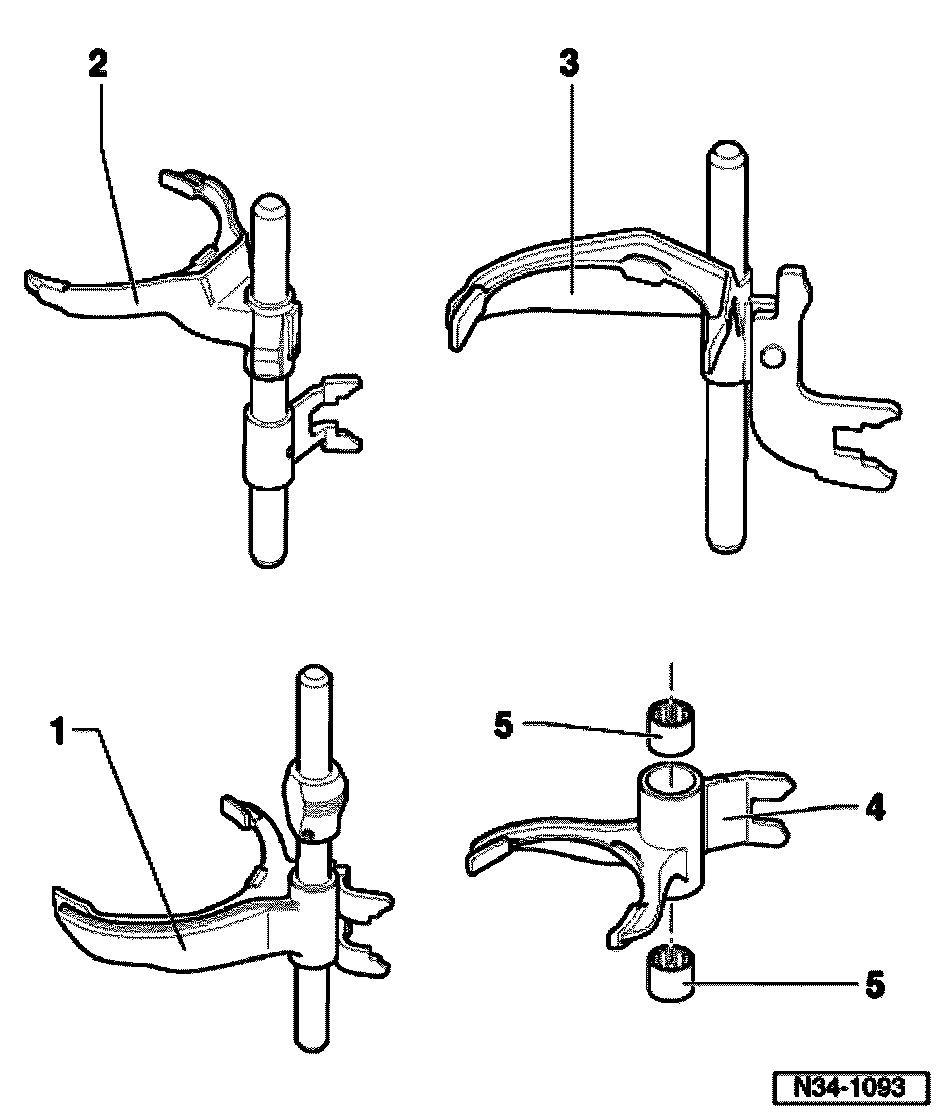 2

3

1

5

4

5

N34-1093