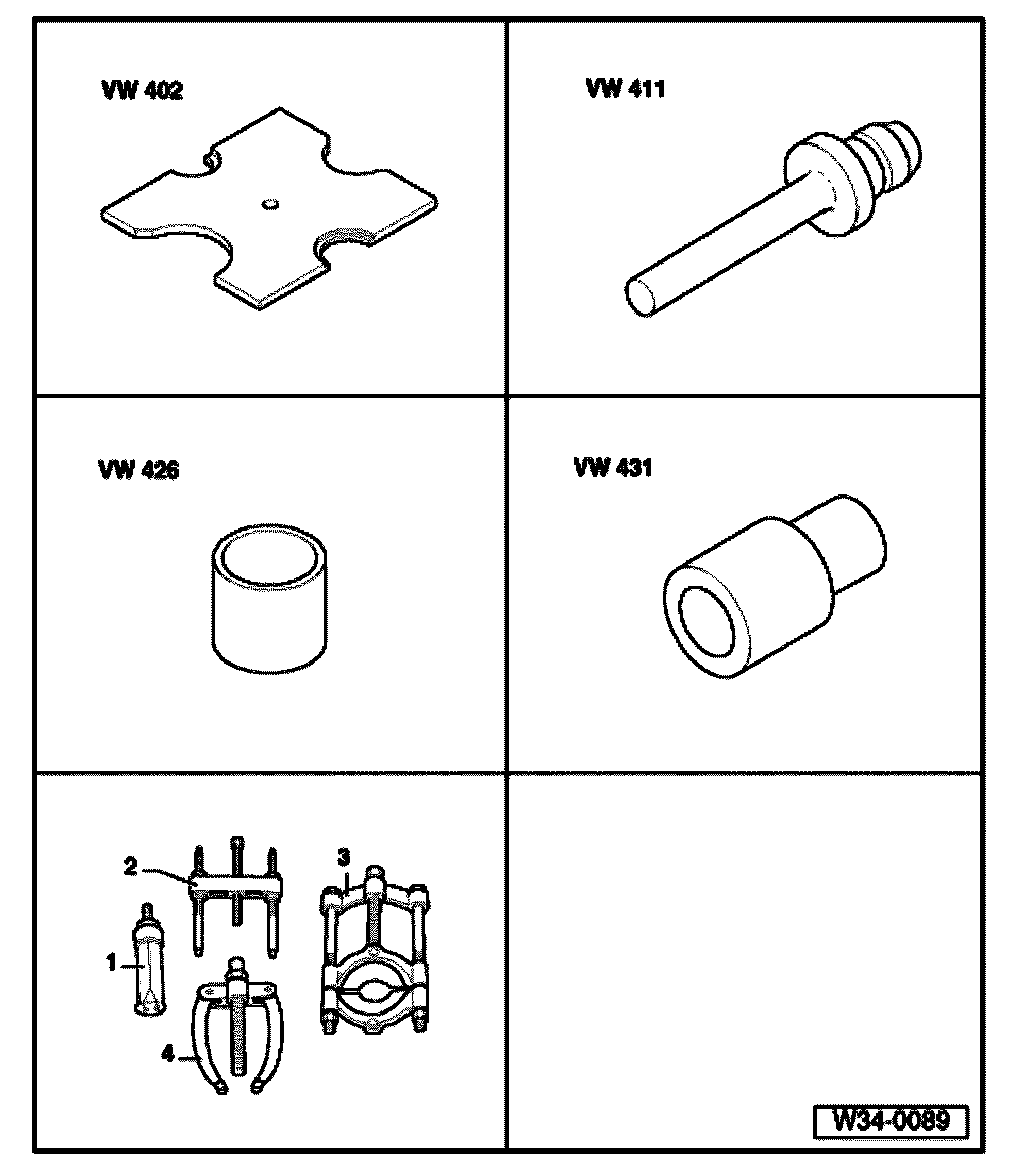 VW 402

VW 411

VW 426

VW 431

2

3

1

4

W34-0089