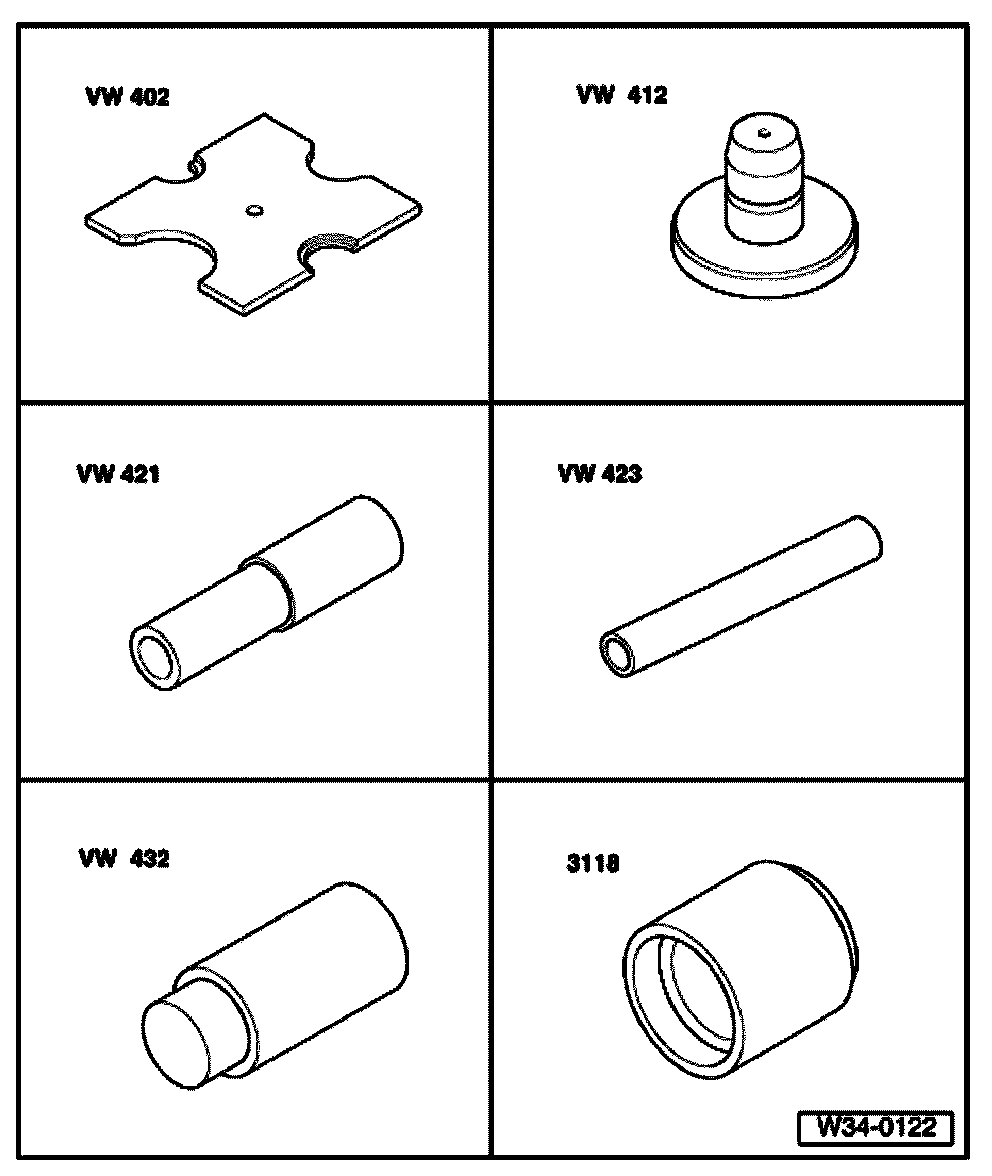 VW 402

VW 412

VW 421

VW 423

VW 432

3118

W34-0122