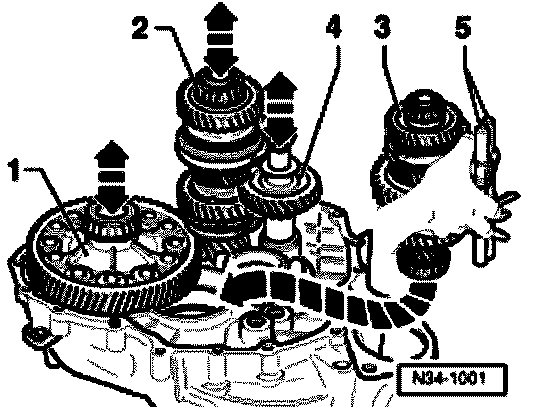 2
4
3
5
1
N34-1001