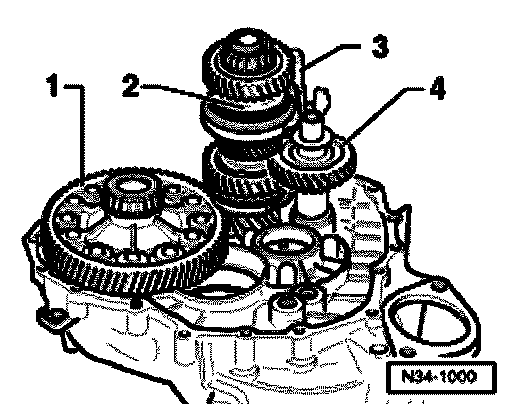 1
2
3
4
N34-1000