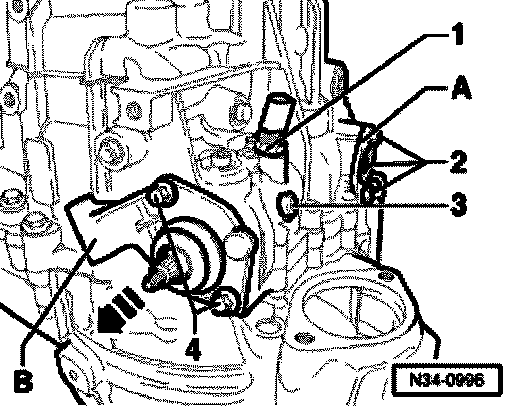 1
A
2
3
4
B
N34-0996