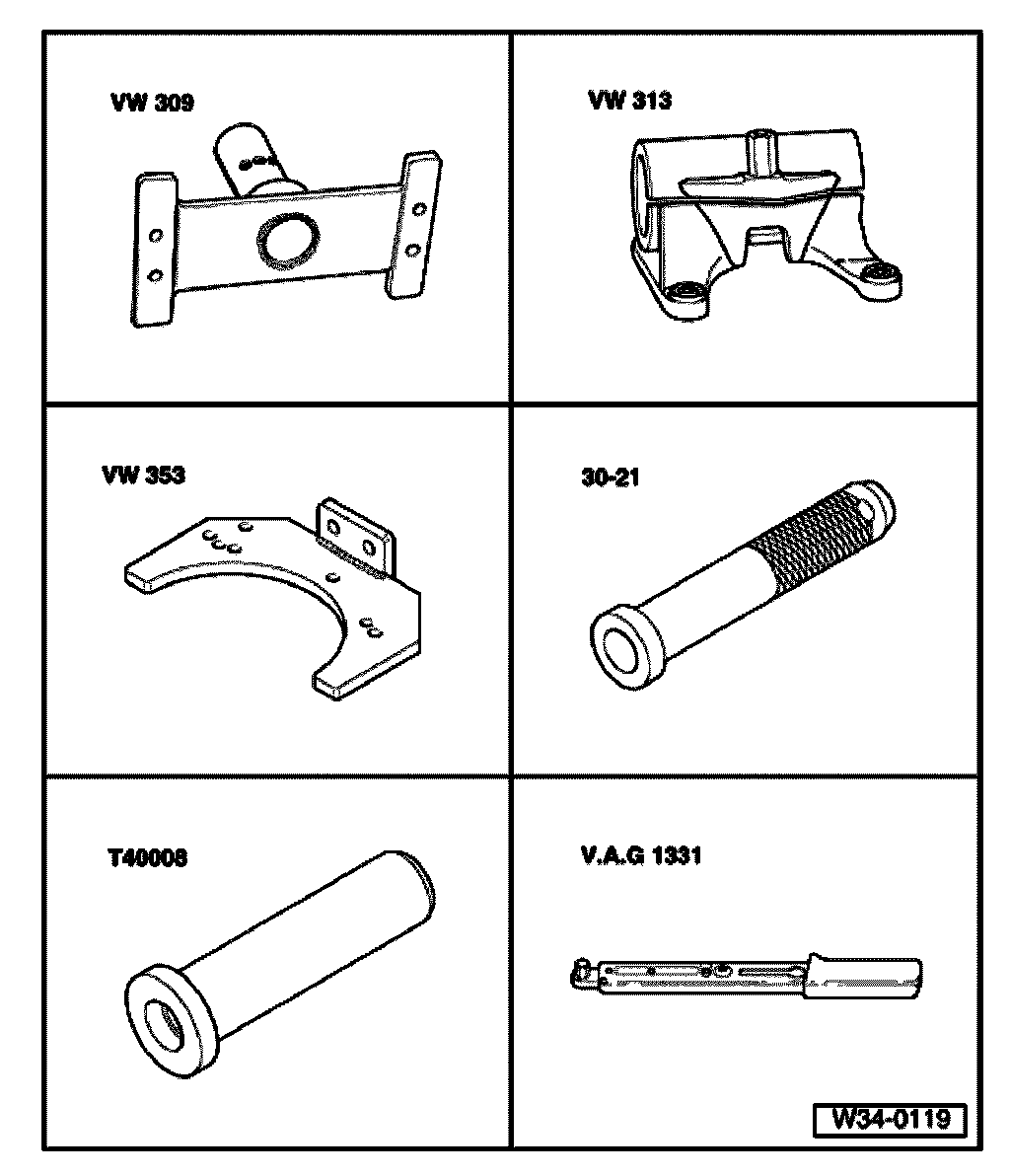 VW 309

VW 313

VW 353

30-21

T40008

V.A.G 1331

W34-0119