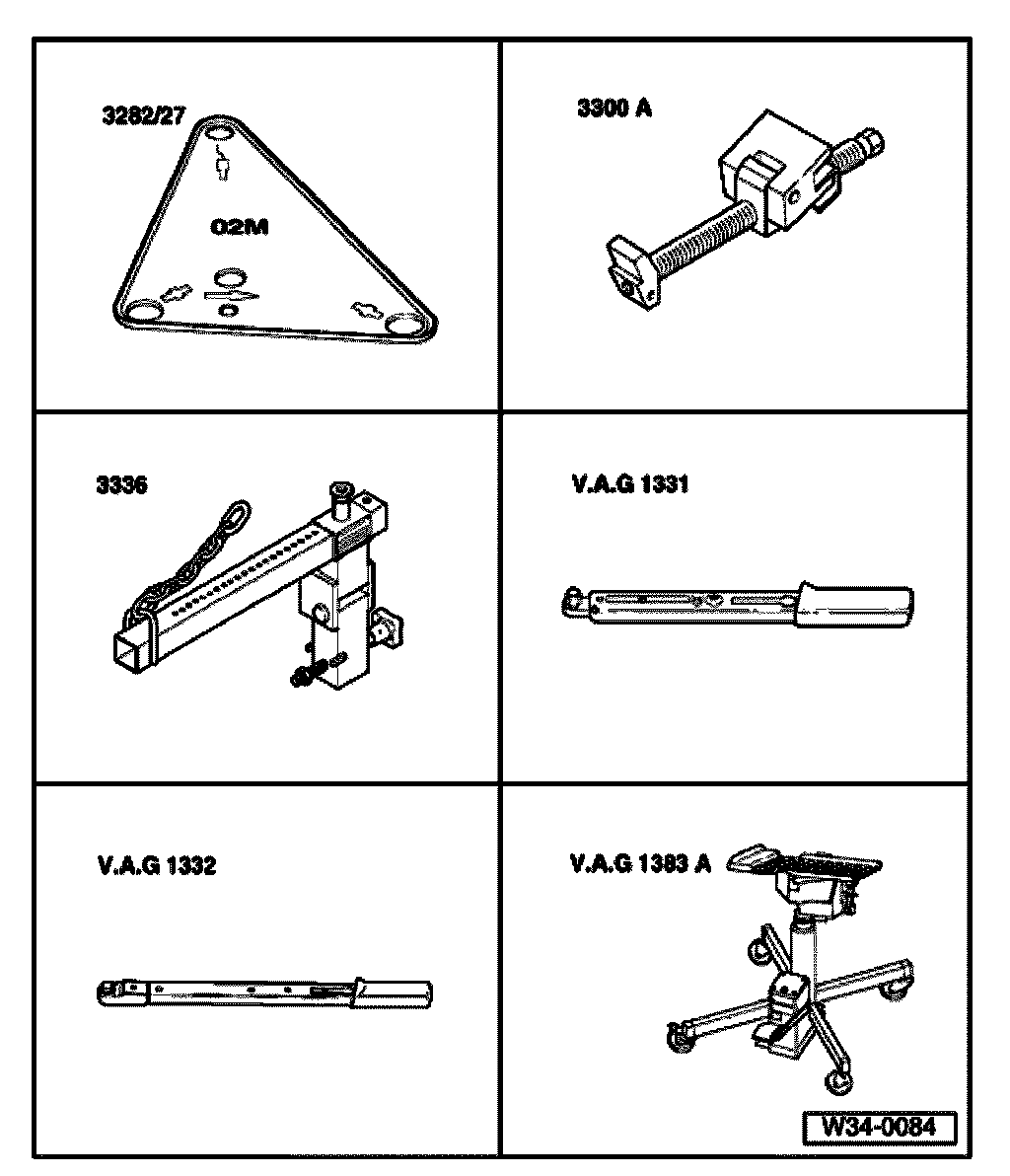 3282/27

02M

3300 A

3336

V.A.G 1331

V.A.G 1332

V.A.G 1383 A

W34-0084