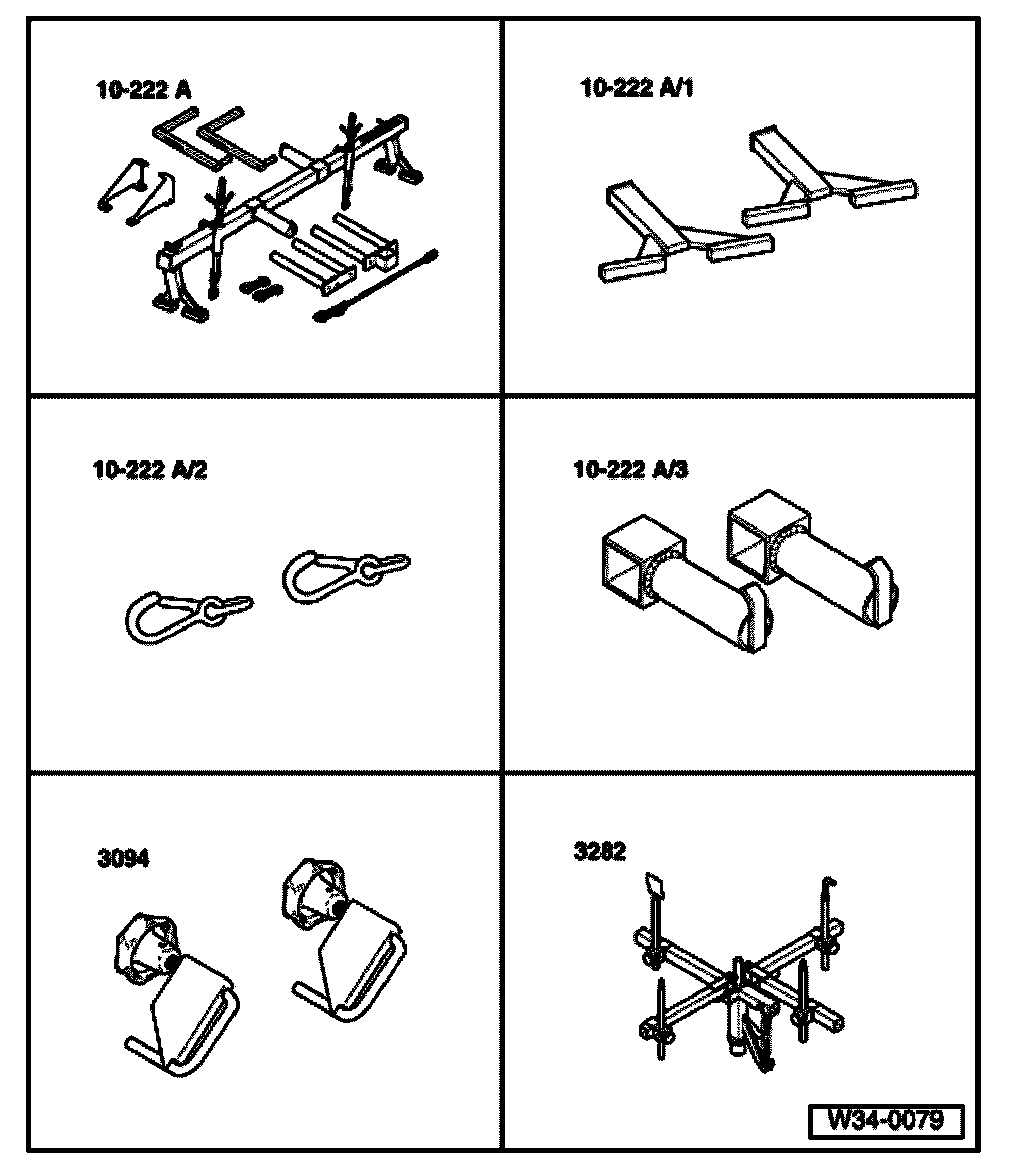 10-222 A

10-222 A/1

10-222 A/2

10-222 A/3

3094

3282

W34-0079