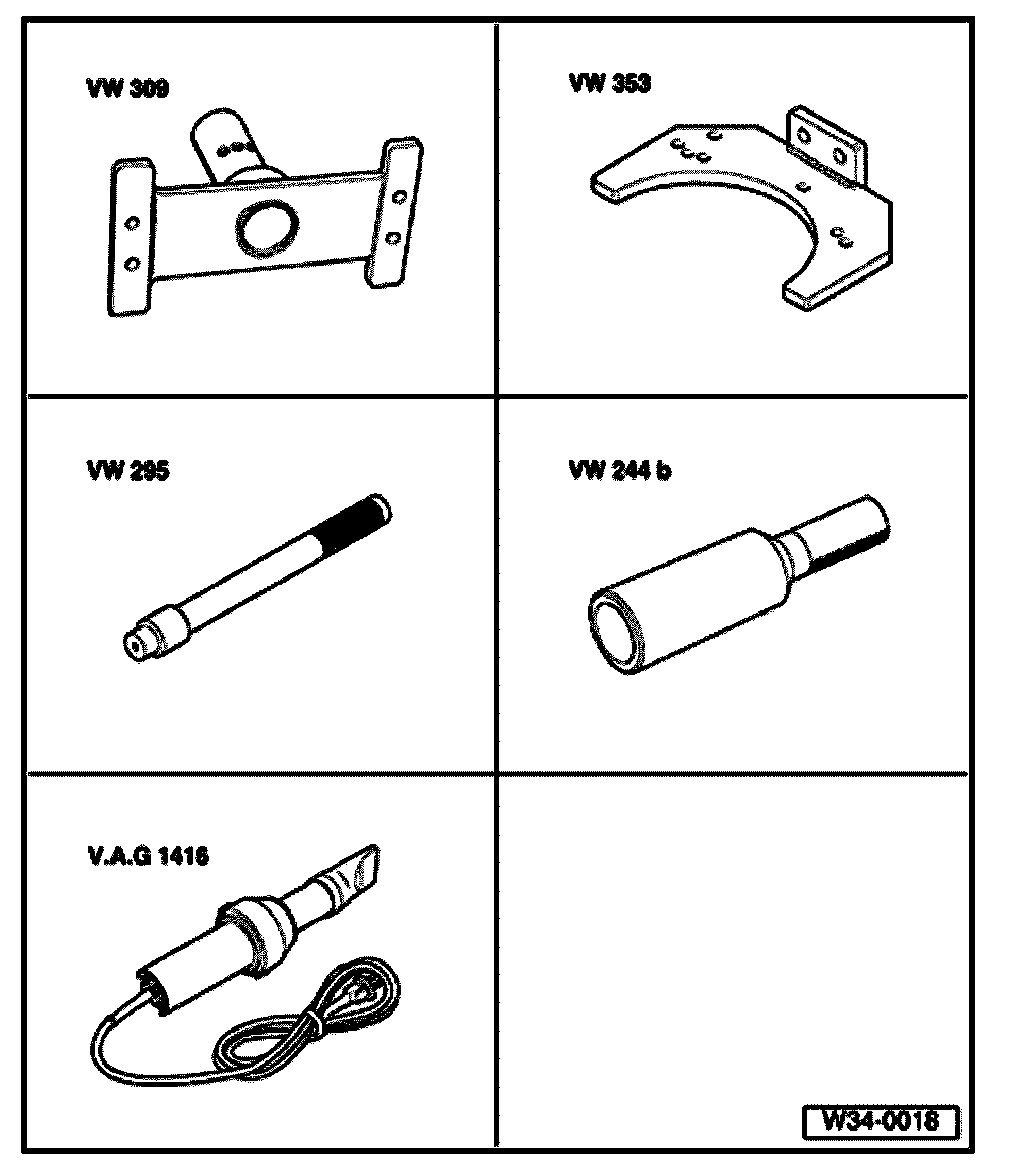 VW 309

VW 353

VW 295

VW 244 b

V.A.G 1416

W34-0018