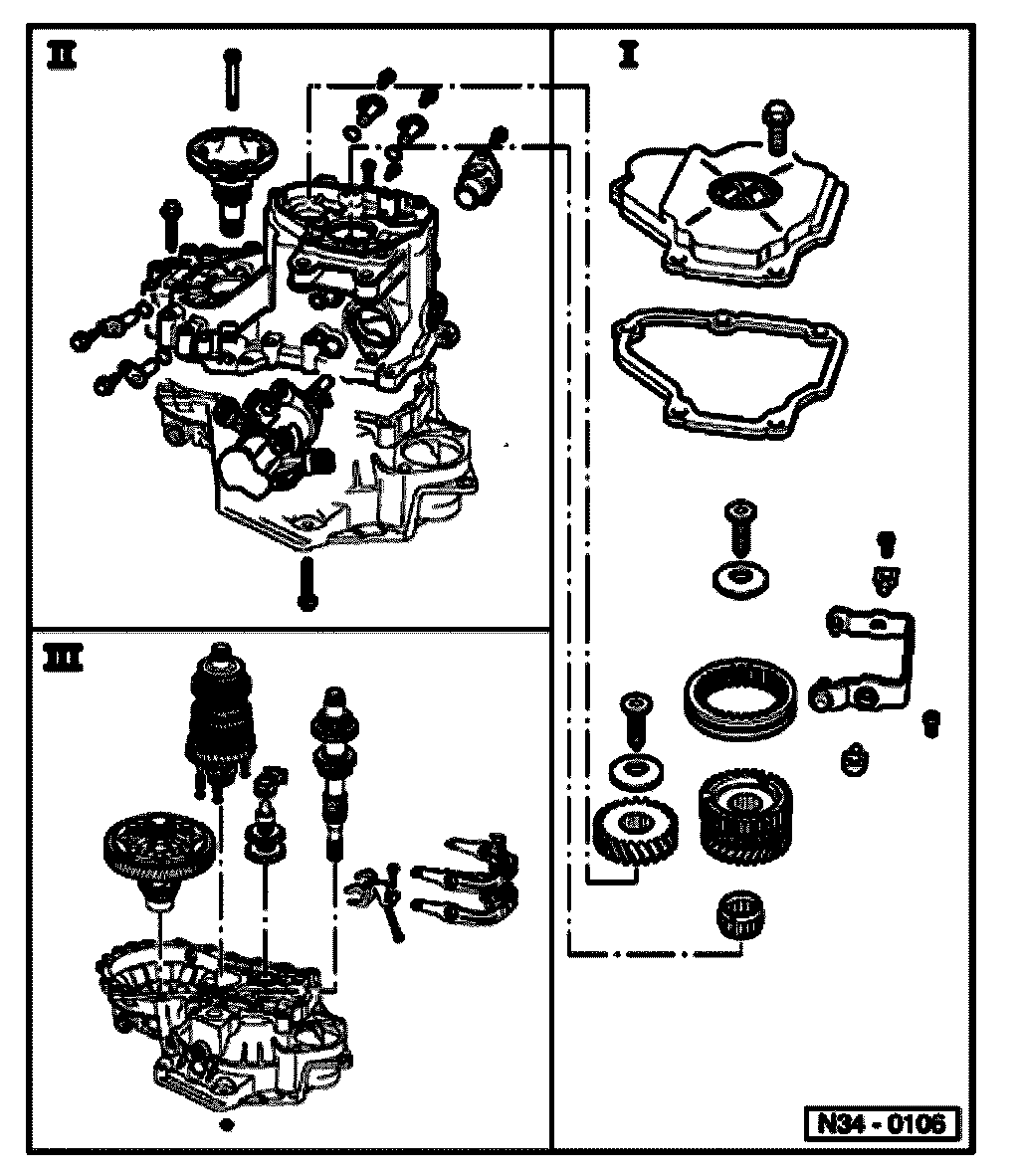 II

I

III

N34 - 0106