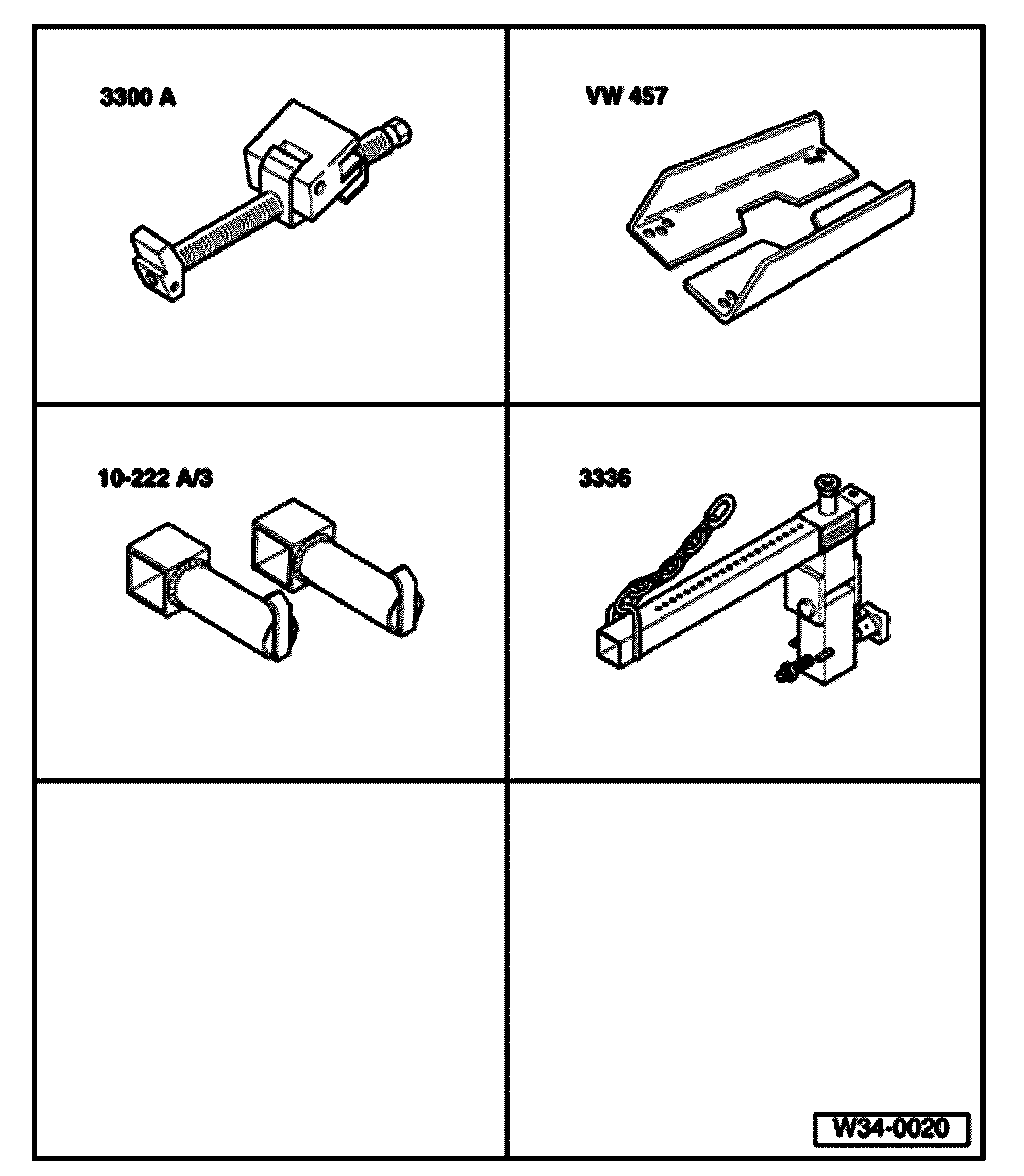 3300 A

VW 457

10-222 A/3

3336

W34-0020