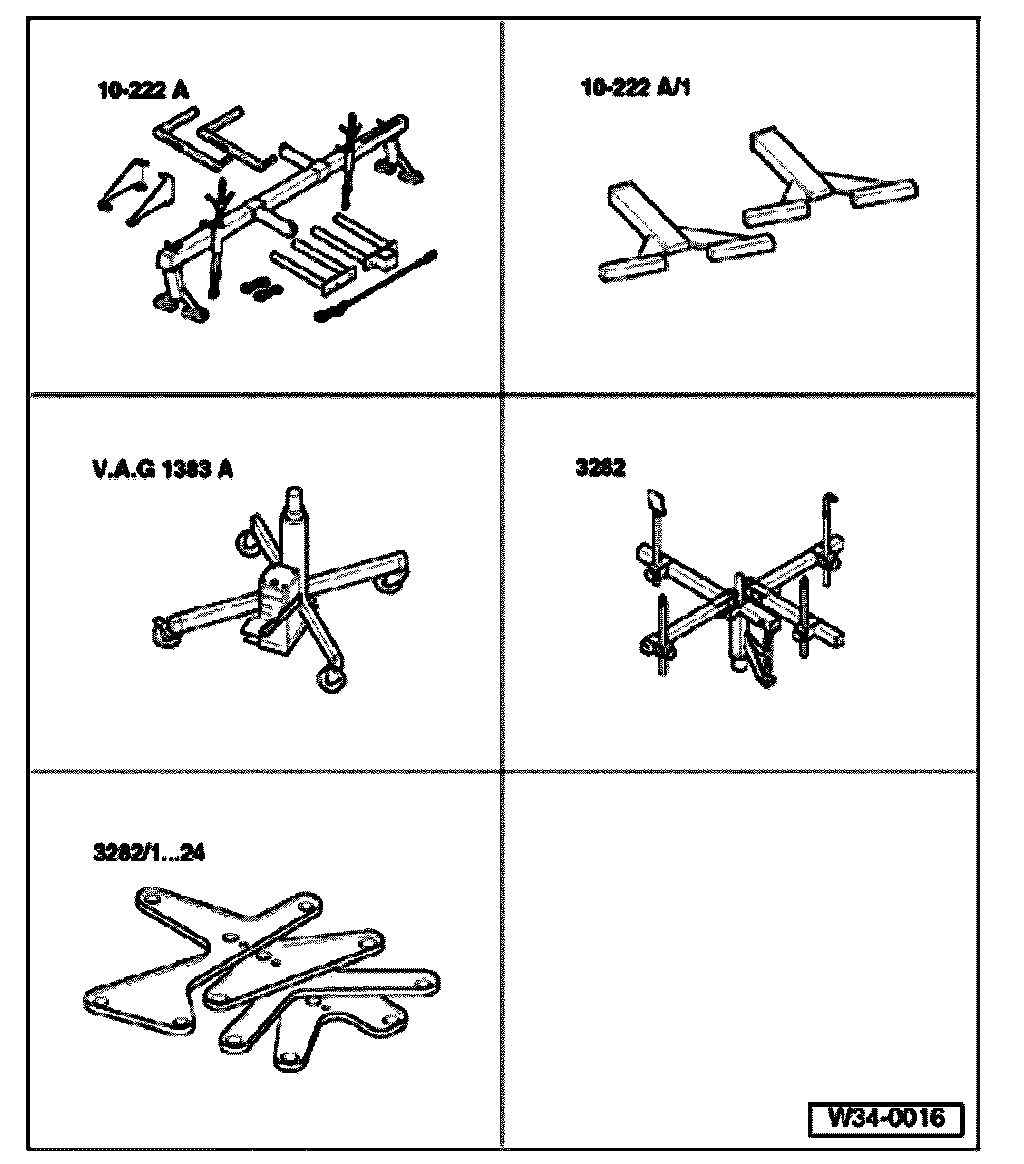 10-222 A

10-222 A/1

V.A.G 1383 A

3282

3282/1...24

W34-0016