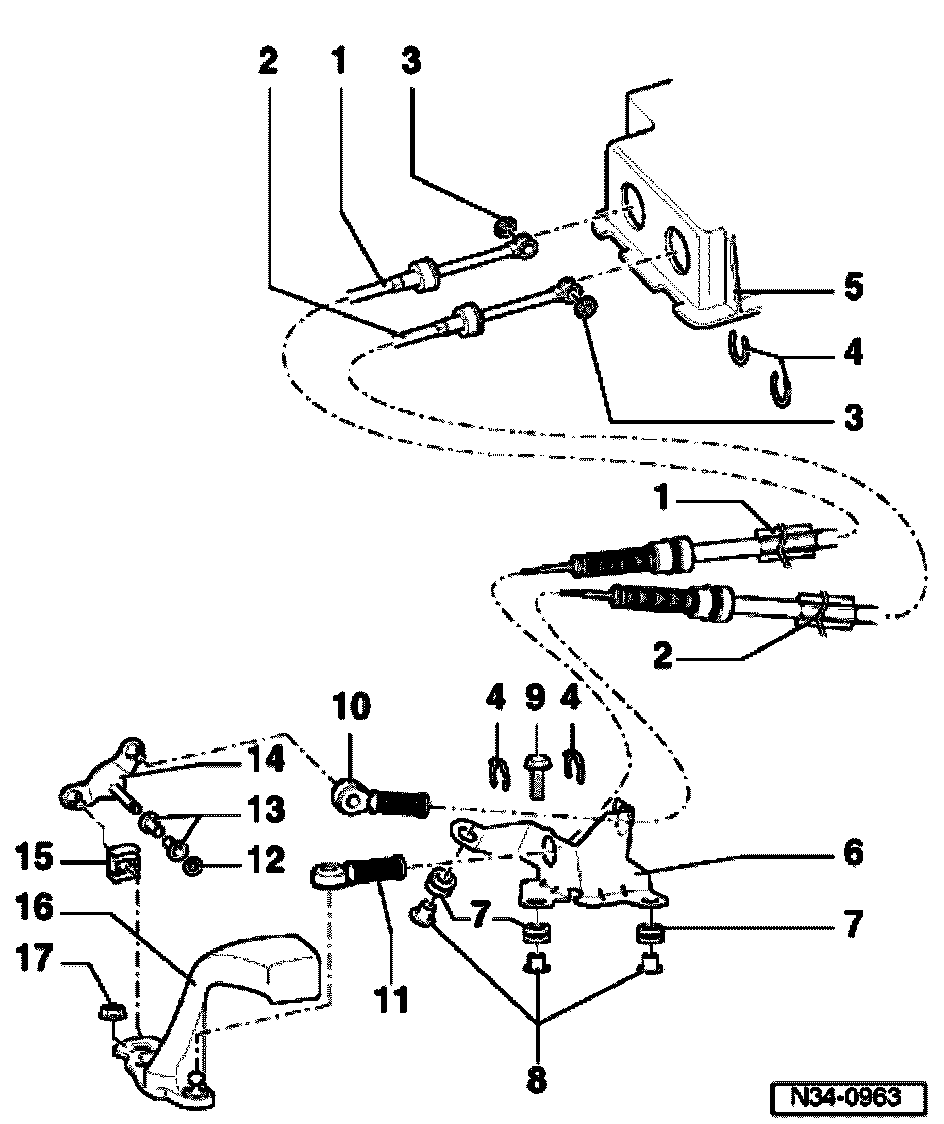 2 1 3
5
4
3
1
2
10
4 9 4
14
13
15
12
6
16
7
7
17
11
8
N34-0963