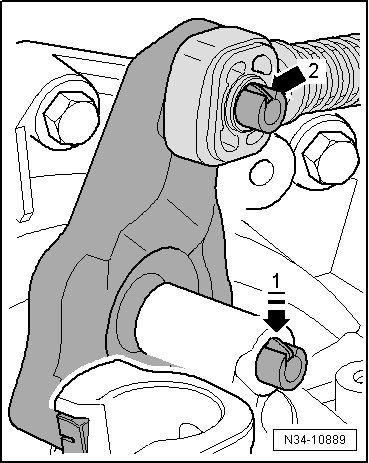 2

1

N34-10889