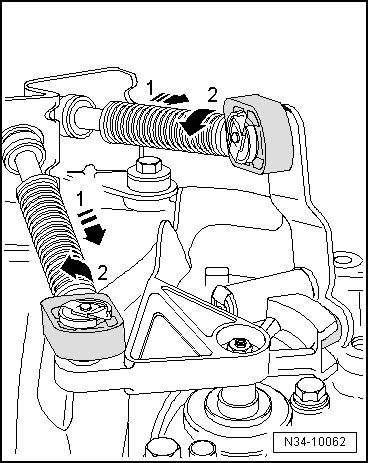 1
2
1
2
N34-10062