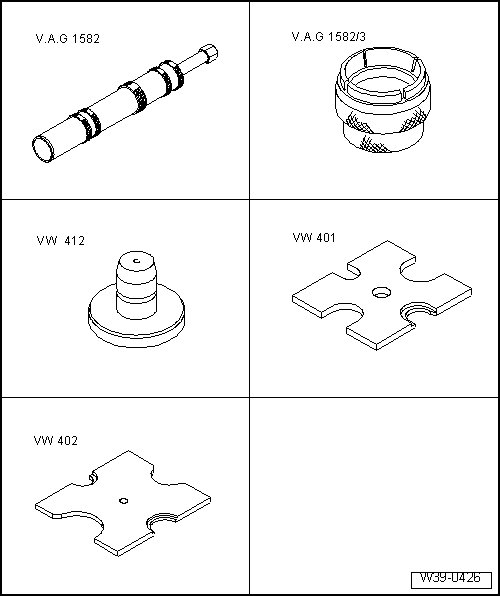 V.A.G 1582

V.A.G 1582/3

VW 412

VW 401

VW 402

W39-0426